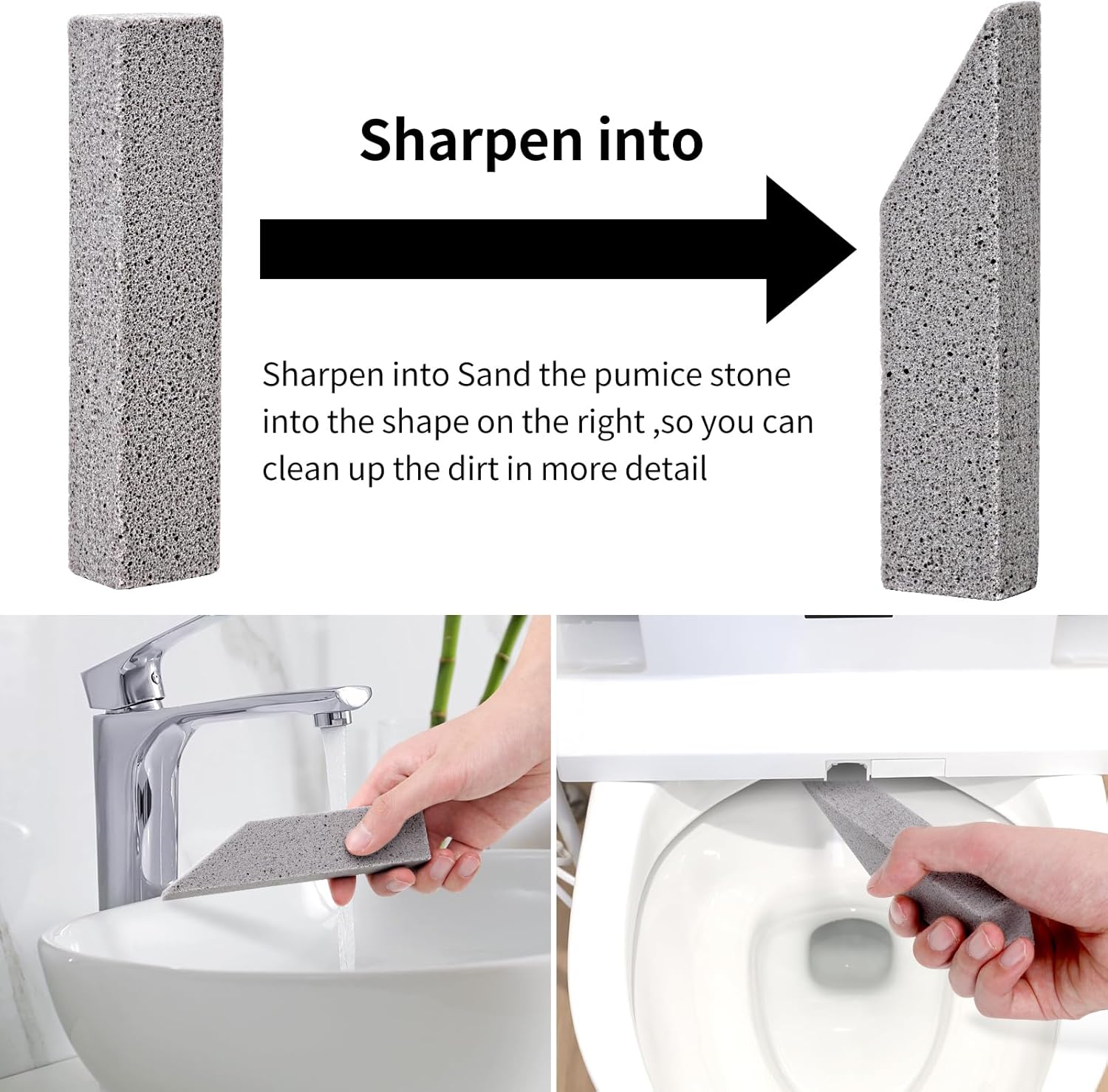 Sharpen into

Sharpen into Sand the pumice stone into the shape on the right ,so you can clean up the dirt in more detail