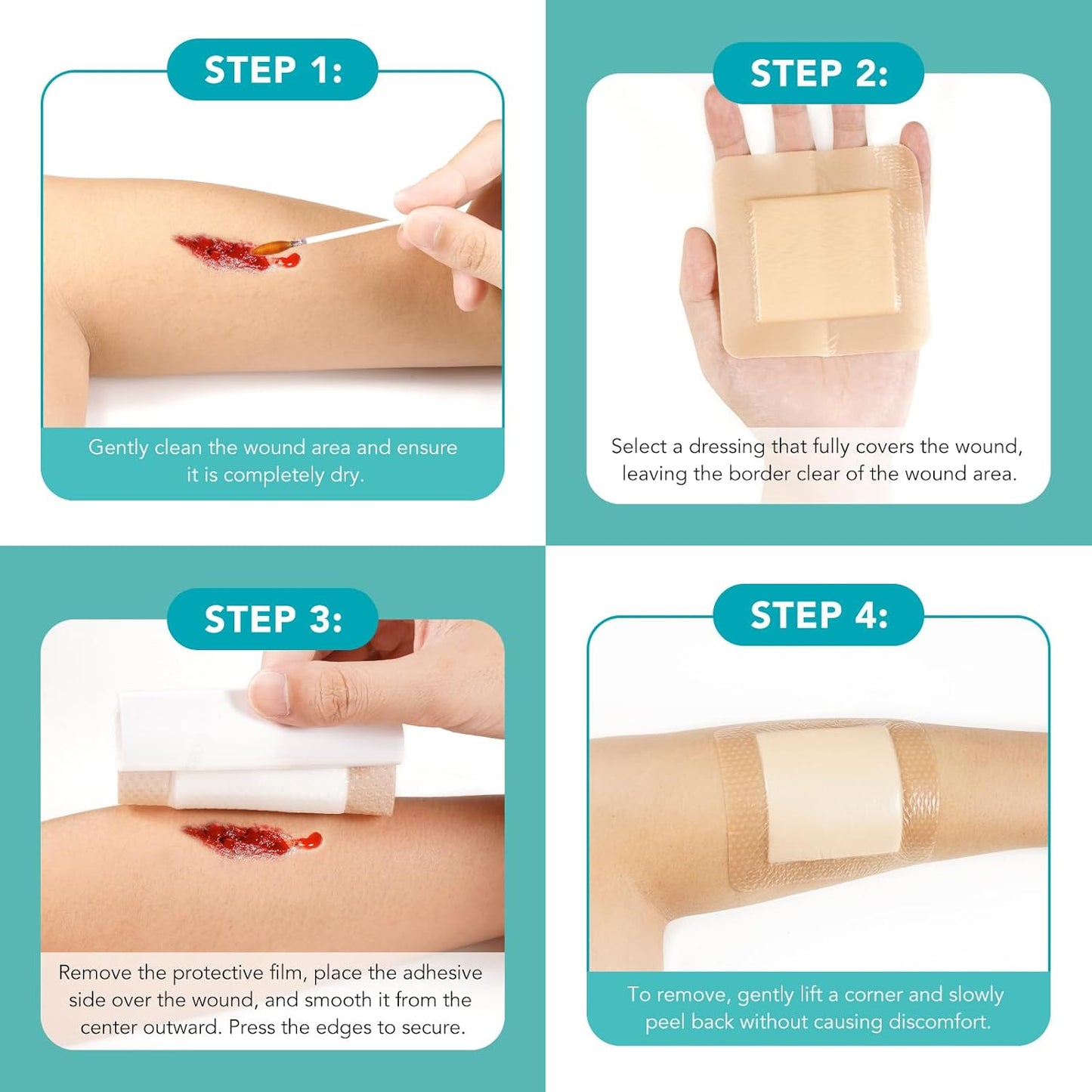 STEP 1:

Gently clean the wound area and ensure it is completely dry.

STEP 2:

Select a dressing that fully covers the wound, leaving the border clear of the wound area.

STEP 3:

Remove the protective film, place the adhesive side over the wound, and smooth it from the center outward. Press the edges to secure.

STEP 4:

To remove, gently lift a corner and slowly peel back without causing discomfort.