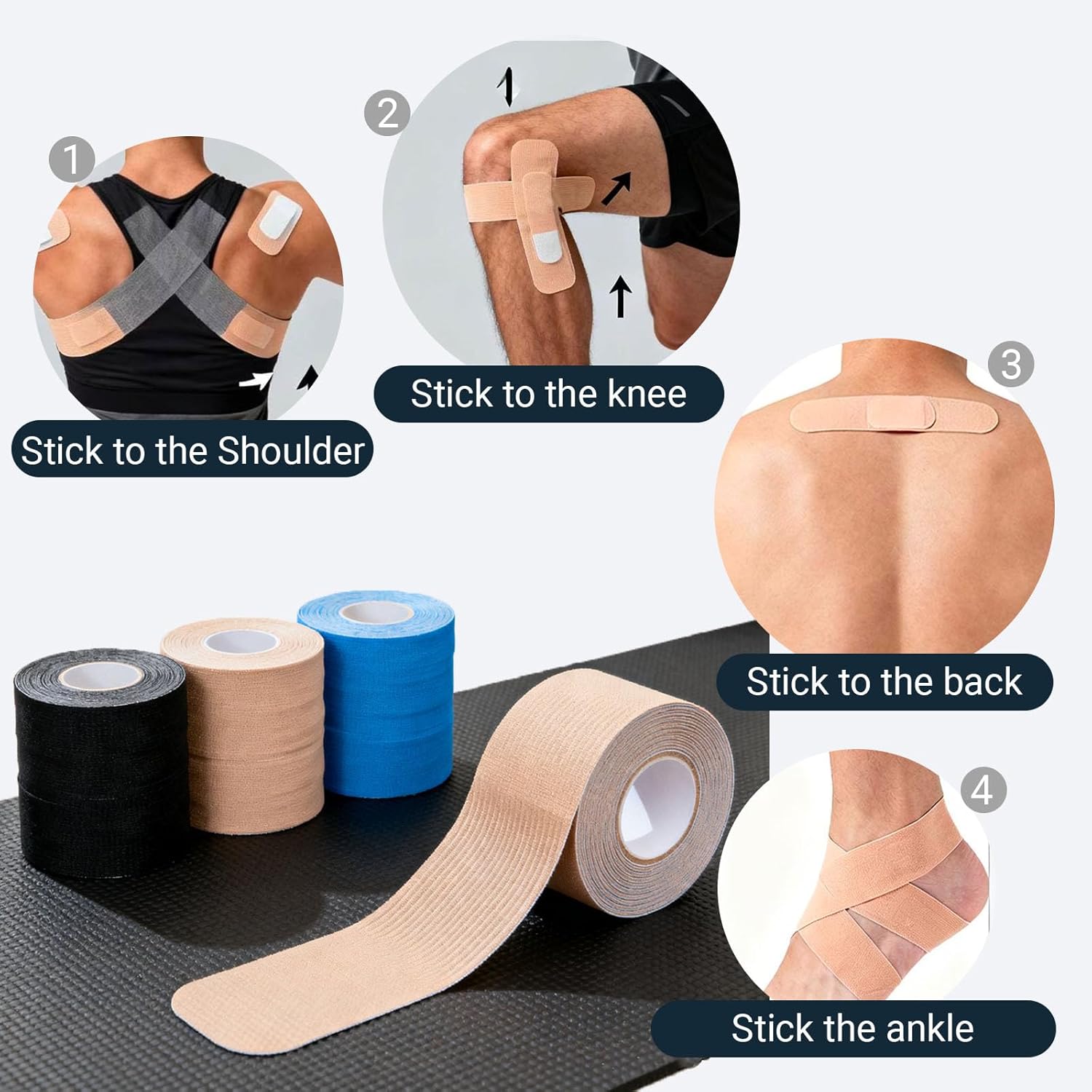 1

Stick to the Shoulder

2

Stick to the knee

3

Stick to the back

4

Stick the ankle