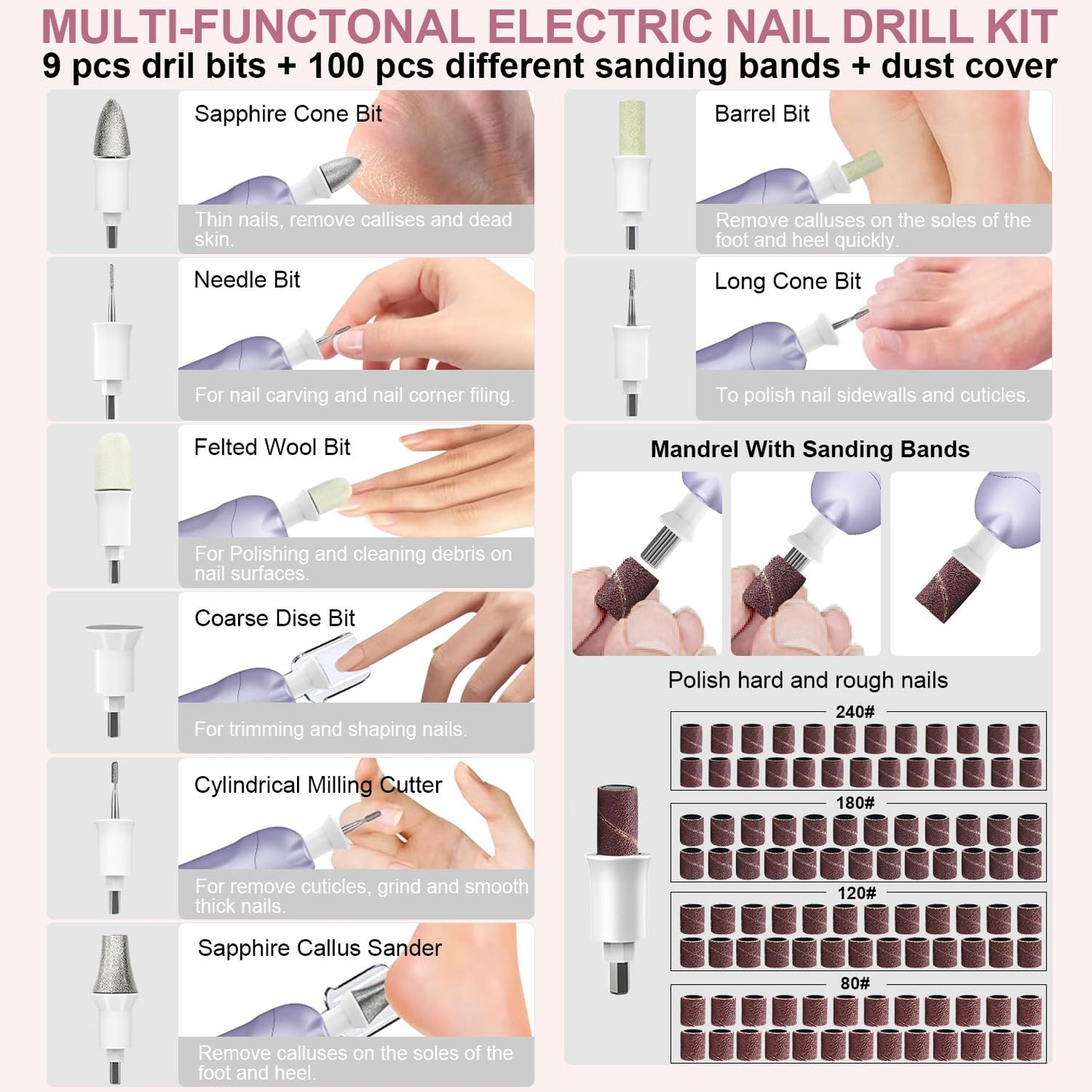 MULTI-FUNCTONAL ELECTRIC NAIL DRILL KIT
9 pcs dril bits + 100 pcs different sanding bands + dust cover

Sapphire Cone Bit
Thin nails, remove callises and dead skin.

Needle Bit
For nail carving and nail corner filing.

Felted Wool Bit
For Polishing and cleaning debris on nail surfaces.

Coarse Dise Bit
For trimming and shaping nails.

Cylindrical Milling Cutter
For remove cuticles, grind and smooth thick nails.

Sapphire Callus Sander
Remove calluses on the soles of the foot and heel.

Barrel Bit
Remove calluses on the soles of the foot and heel quickly.

Long Cone Bit
To polish nail sidewalls and cuticles.

Mandrel With Sanding Bands

Polish hard and rough nails

240#

180#

120#

80#