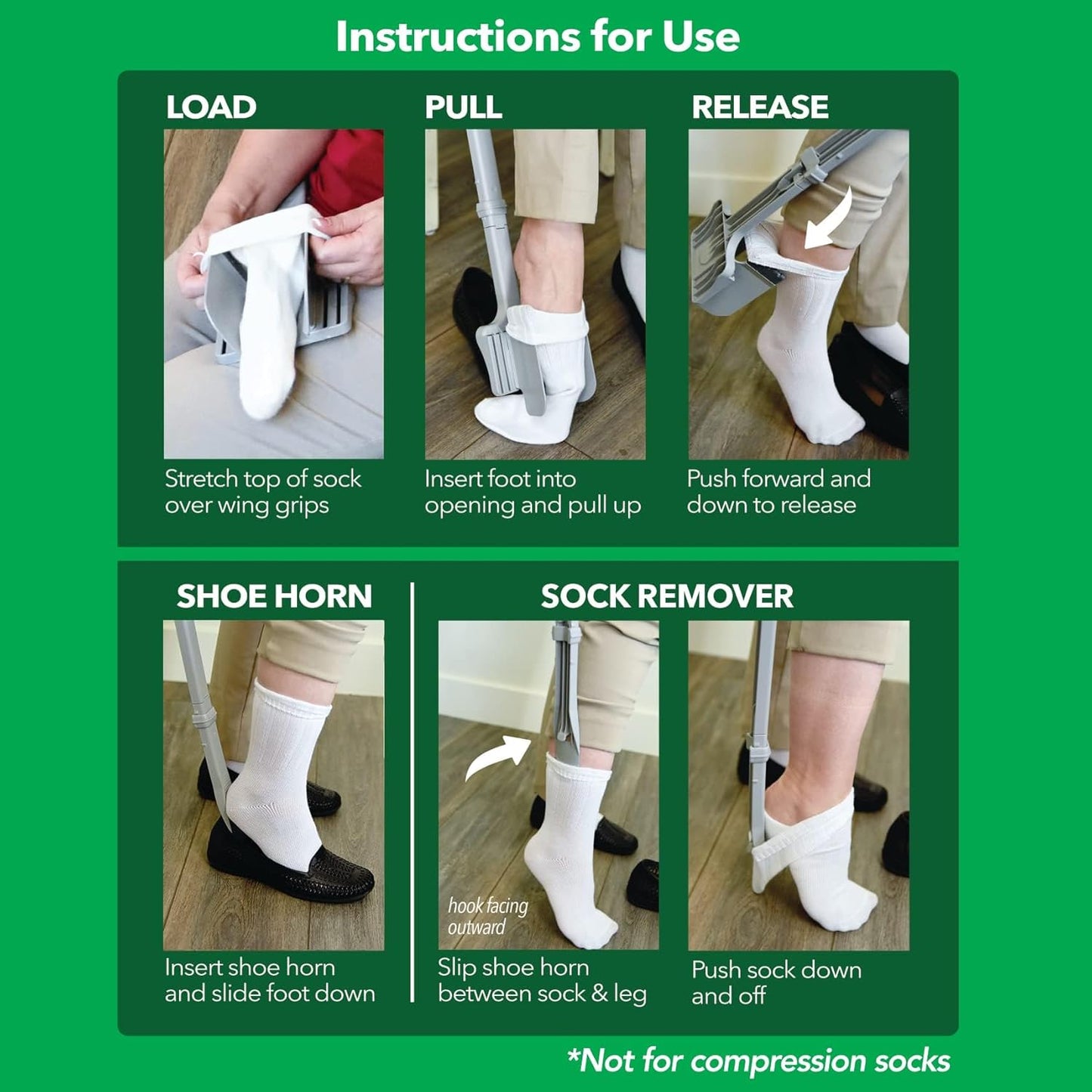 Instructions for Use

LOAD

Stretch top of sock over wing grips

PULL

Insert foot into opening and pull up

RELEASE

Push forward and down to release

SHOE HORN

Insert shoe horn and slide foot down

SOCK REMOVER

hook facing outward

Slip shoe horn between sock & leg

Push sock down and off

*Not for compression socks