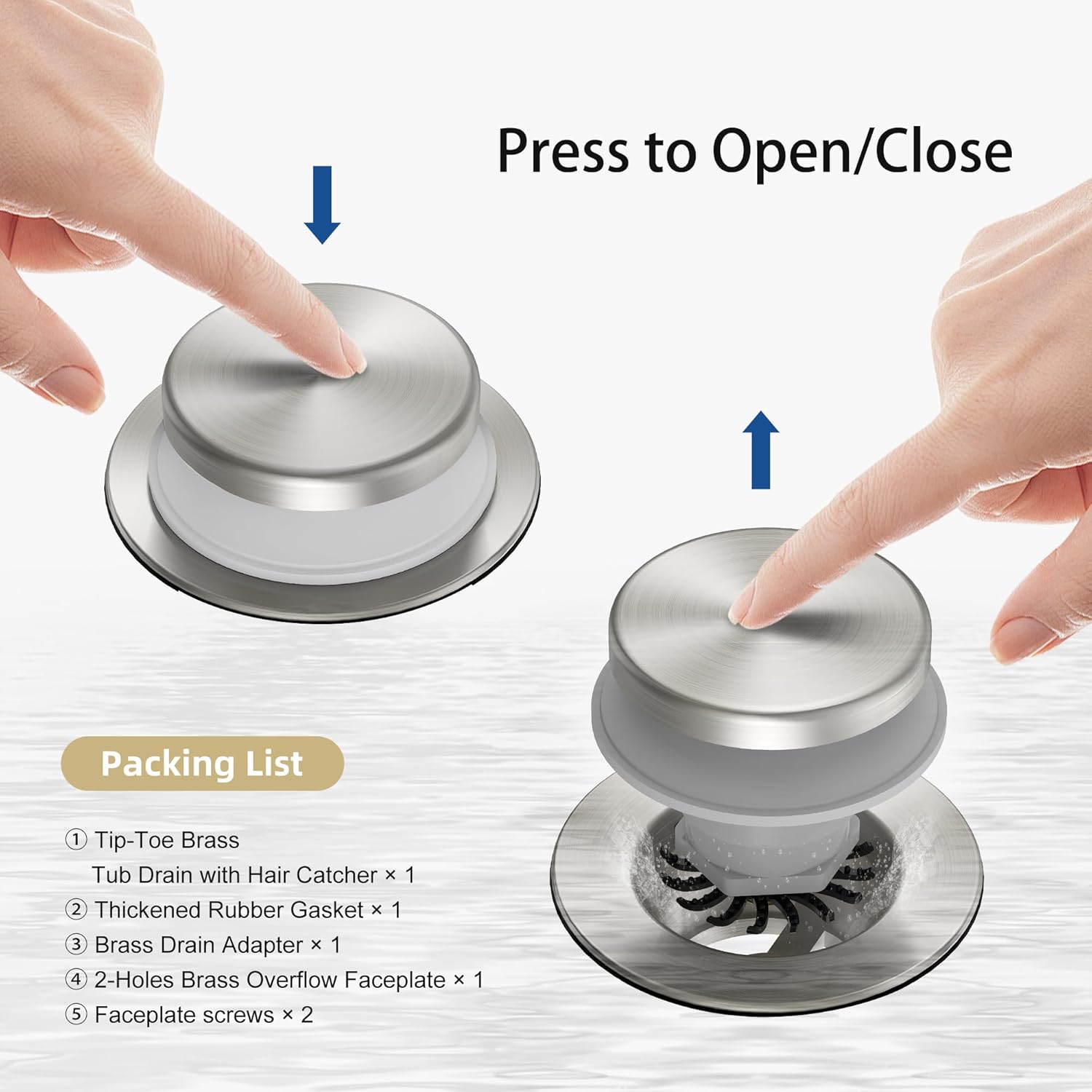 Press to Open/Close

Packing List

① Tip-Toe Brass Tub Drain with Hair Catcher × 1
② Thickened Rubber Gasket × 1
③ Brass Drain Adapter × 1
④ 2-Holes Brass Overflow Faceplate × 1
⑤ Faceplate screws × 2