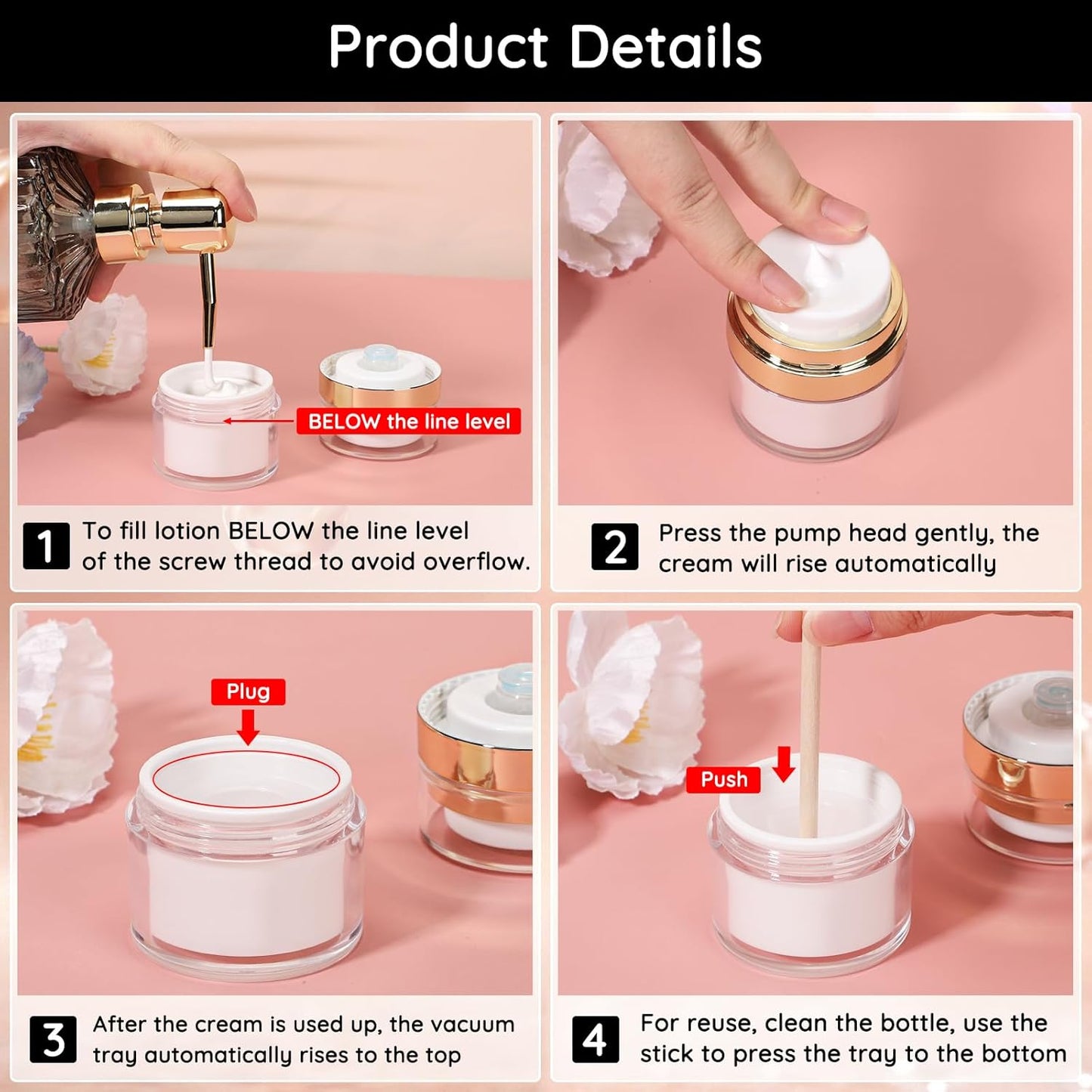 Product Details

BELOW the line level

1 To fill lotion BELOW the line level of the screw thread to avoid overflow.

2 Press the pump head gently, the cream will rise automatically

Plug

3 After the cream is used up, the vacuum tray automatically rises to the top

Push

4 For reuse, clean the bottle, use the stick to press the tray to the bottom