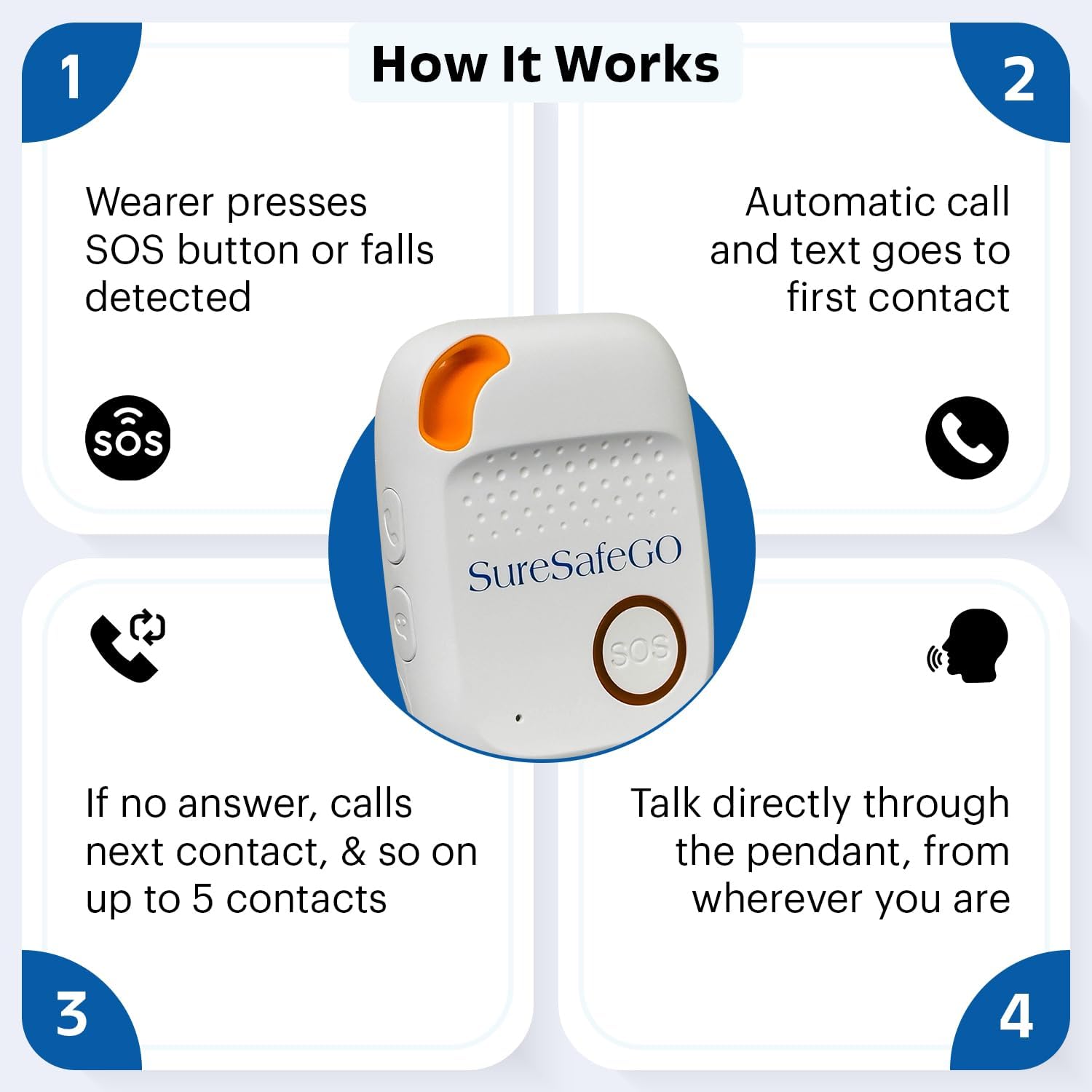 How It Works

1

Wearer presses SOS button or falls detected

SOS

2

Automatic call and text goes to first contact

SureSafeGO

SOS

If no answer, calls next contact, & so on up to 5 contacts

3

Talk directly through the pendant, from wherever you are

4