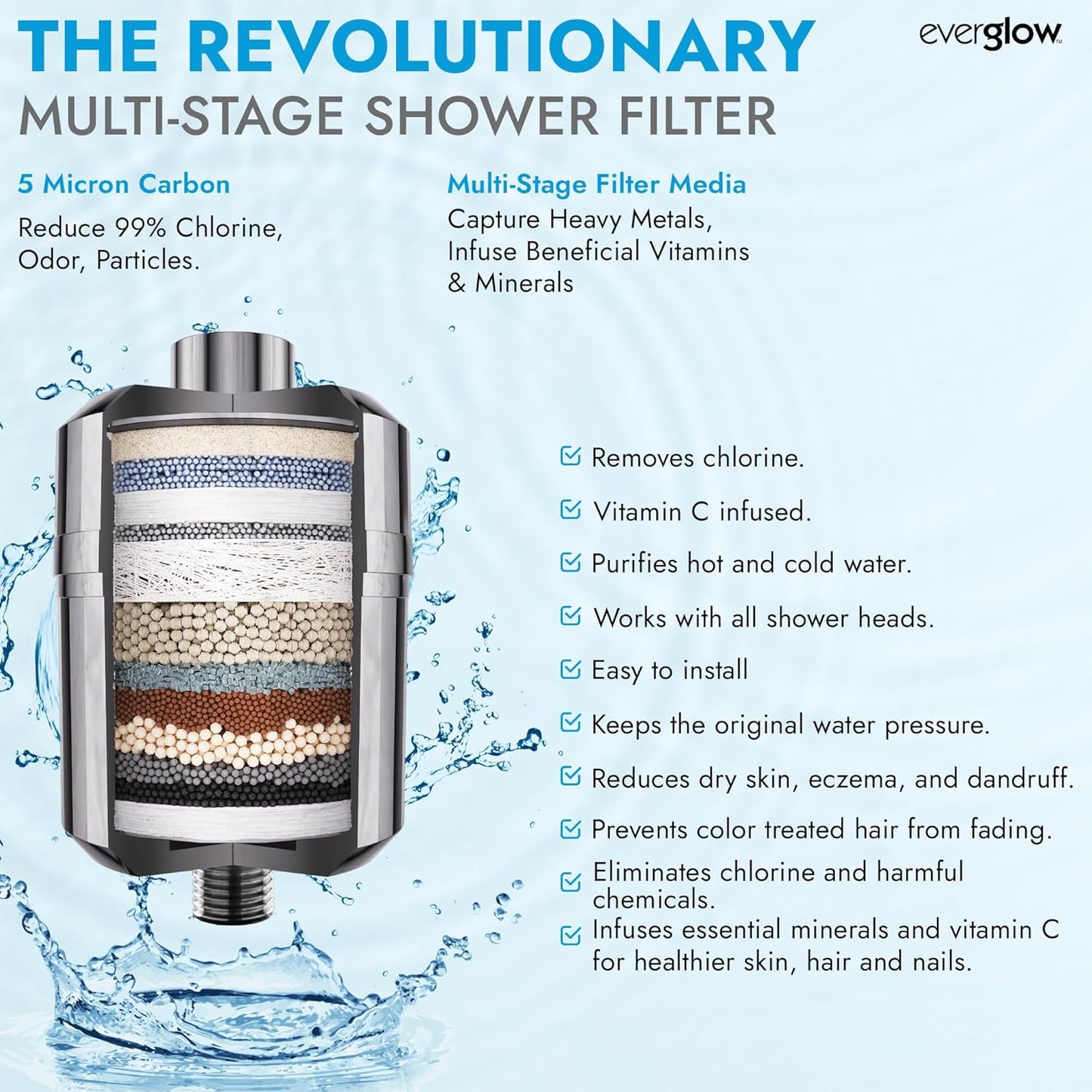 THE REVOLUTIONARY
MULTI-STAGE SHOWER FILTER

everglow™

5 Micron Carbon
Reduce 99% Chlorine, Odor, Particles.

Multi-Stage Filter Media
Capture Heavy Metals, Infuse Beneficial Vitamins & Minerals

Removes chlorine.

Vitamin C infused.

Purifies hot and cold water.

Works with all shower heads.

Easy to install

Keeps the original water pressure.

Reduces dry skin, eczema, and dandruff.

Prevents color treated hair from fading.

Eliminates chlorine and harmful chemicals.

Infuses essential minerals and vitamin C for healthier skin, hair and nails.