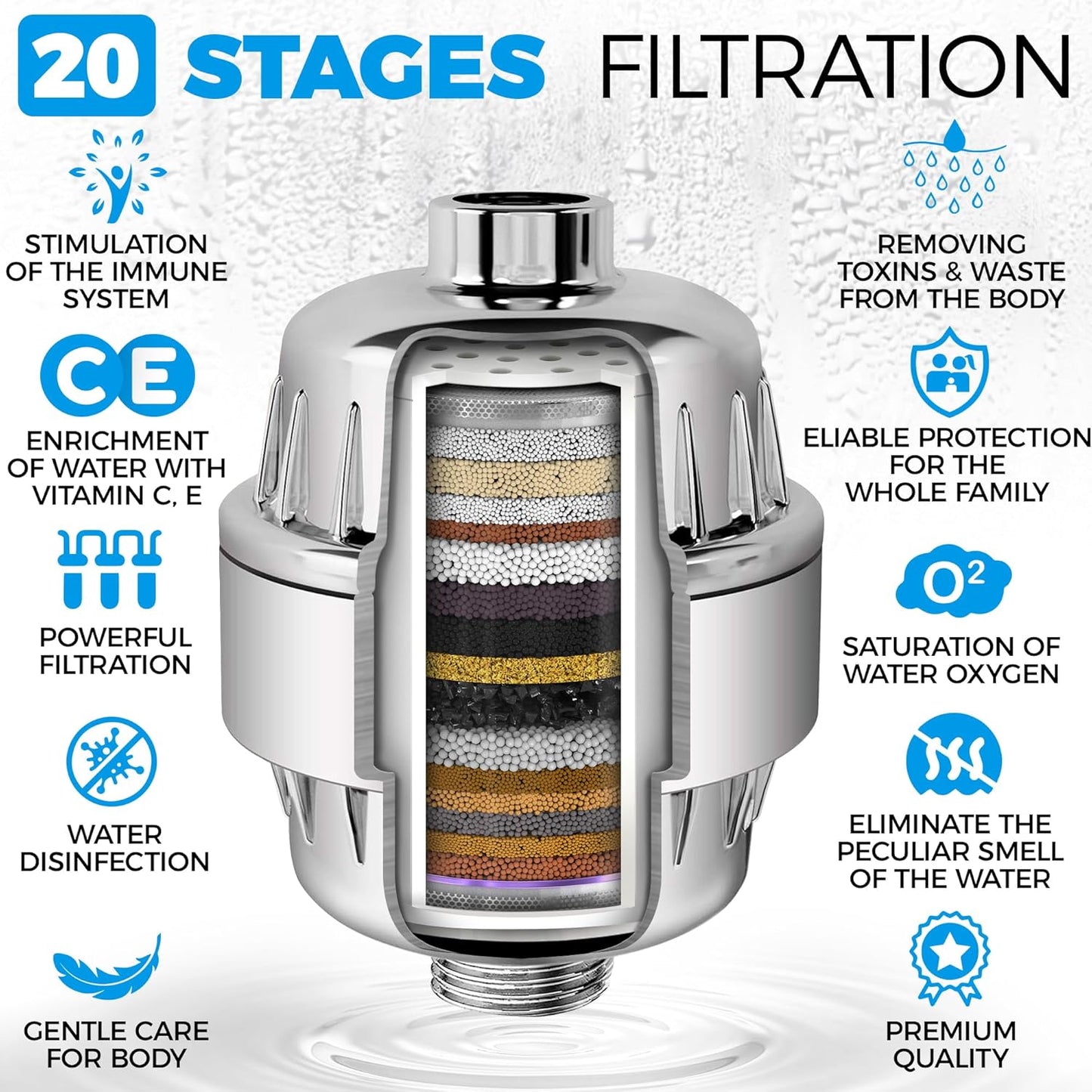 20 STAGES FILTRATION

STIMULATION OF THE IMMUNE SYSTEM

CE

ENRICHMENT OF WATER WITH VITAMIN C, E

POWERFUL FILTRATION

WATER DISINFECTION

GENTLE CARE FOR BODY

REMOVING TOXINS & WASTE FROM THE BODY

ELIABLE PROTECTION FOR THE WHOLE FAMILY

$O^2$

SATURATION OF WATER OXYGEN

ELIMINATE THE PECULIAR SMELL OF THE WATER

PREMIUM QUALITY