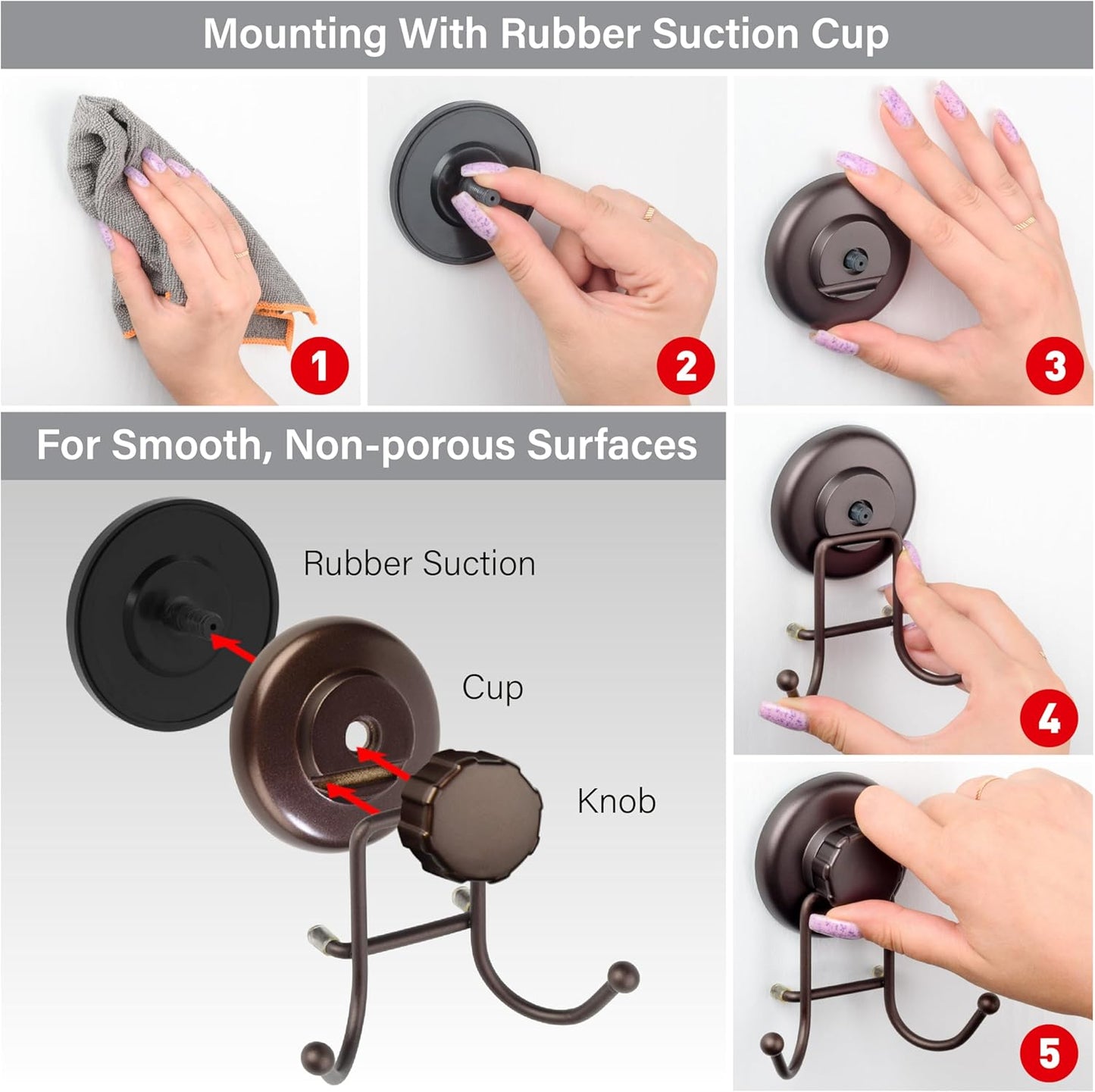 Mounting With Rubber Suction Cup

1

2

3

For Smooth, Non-porous Surfaces

Rubber Suction

Cup

Knob

4

5