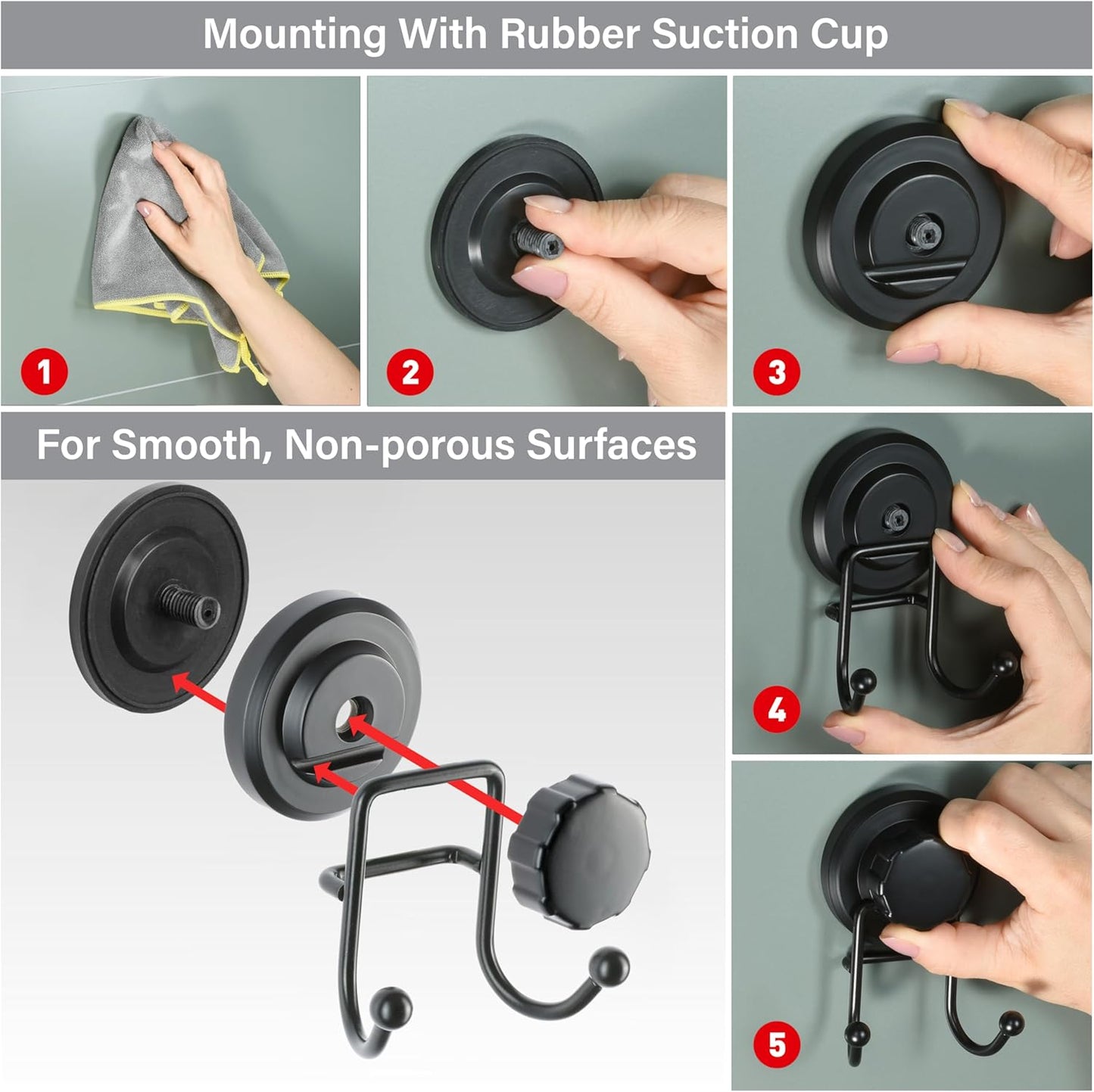 Mounting With Rubber Suction Cup

1

2

3

For Smooth, Non-porous Surfaces

4

5