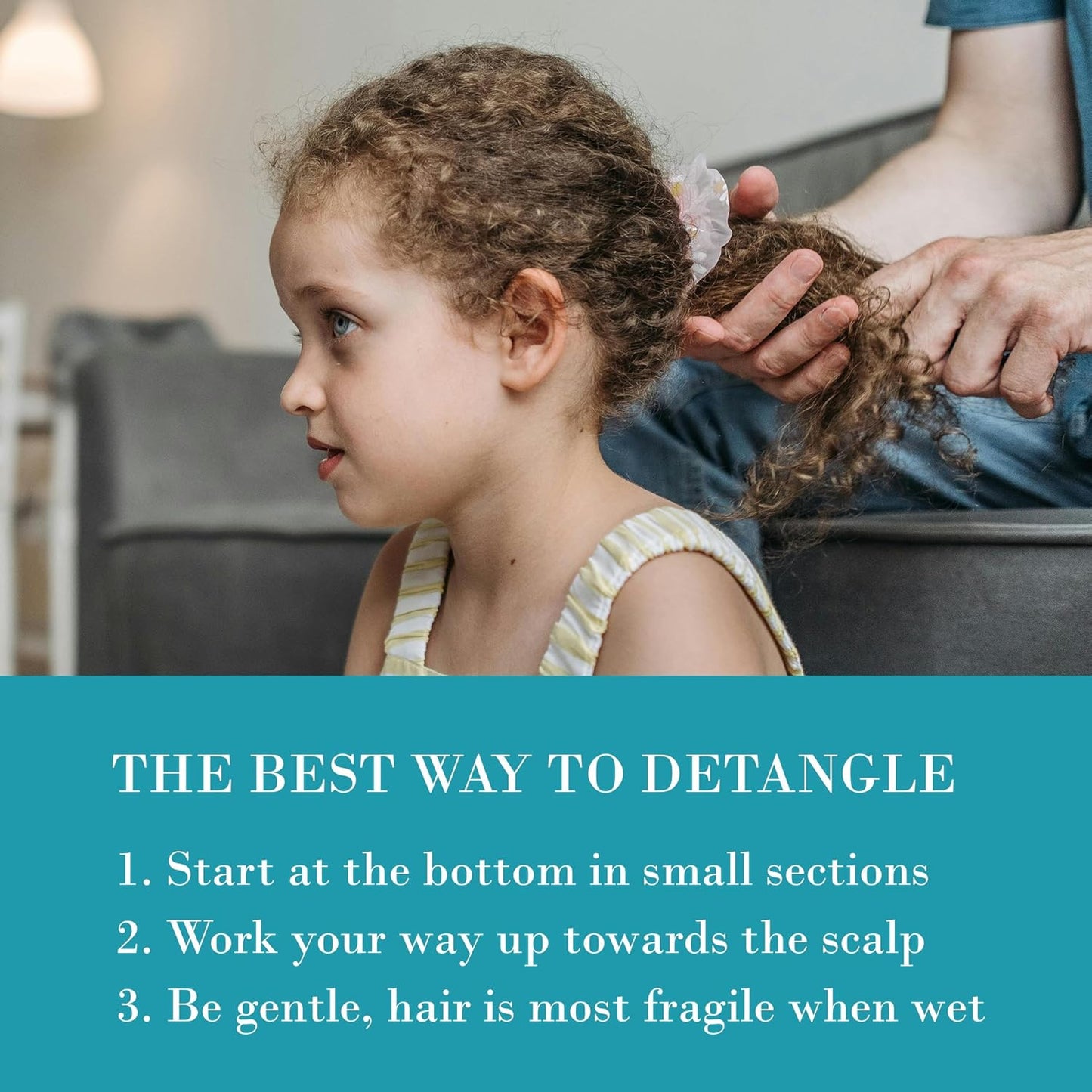 THE BEST WAY TO DETANGLE

1. Start at the bottom in small sections
2. Work your way up towards the scalp
3. Be gentle, hair is most fragile when wet