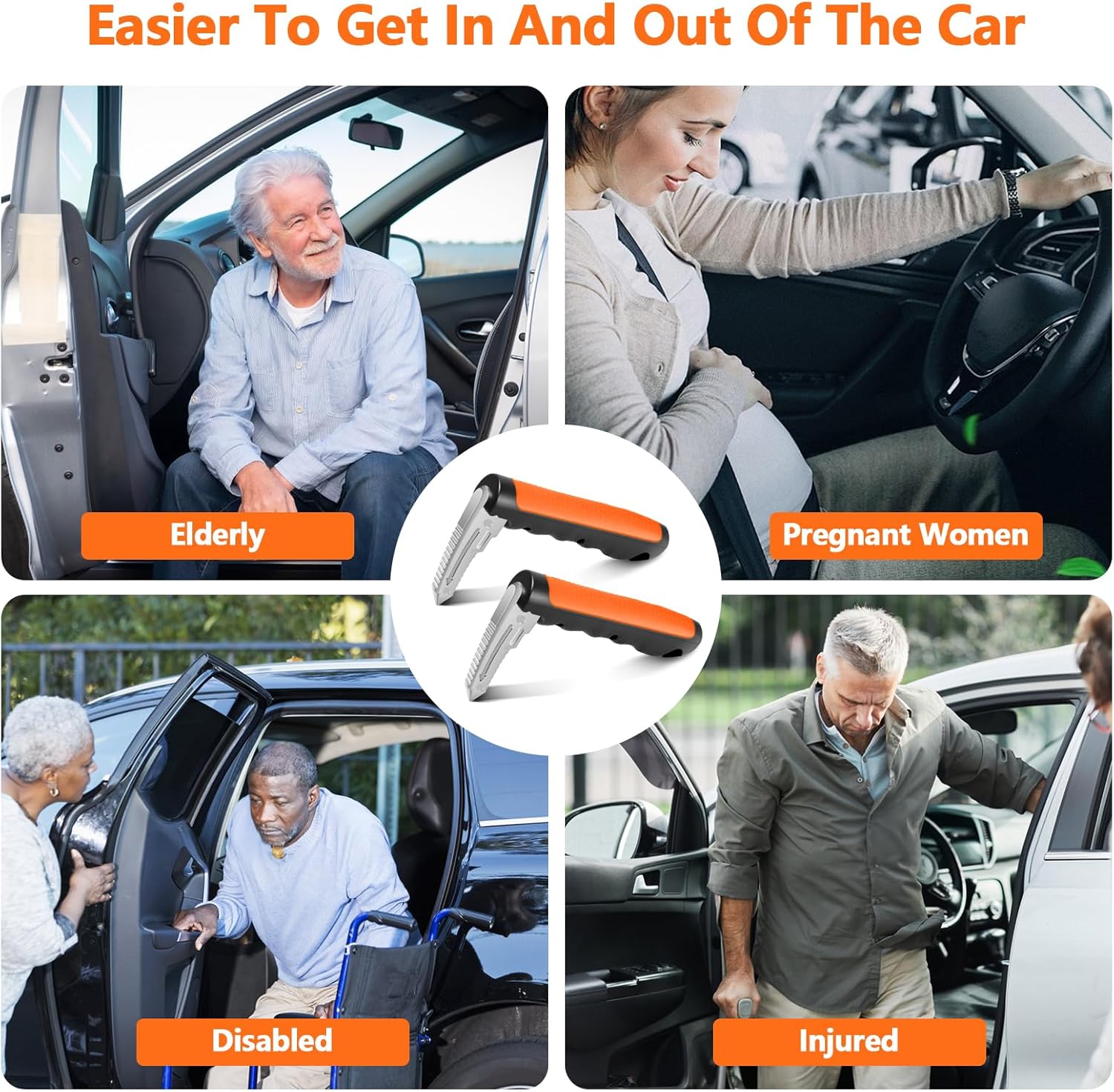 Easier To Get In And Out Of The Car

Elderly

Pregnant Women

Disabled

Injured