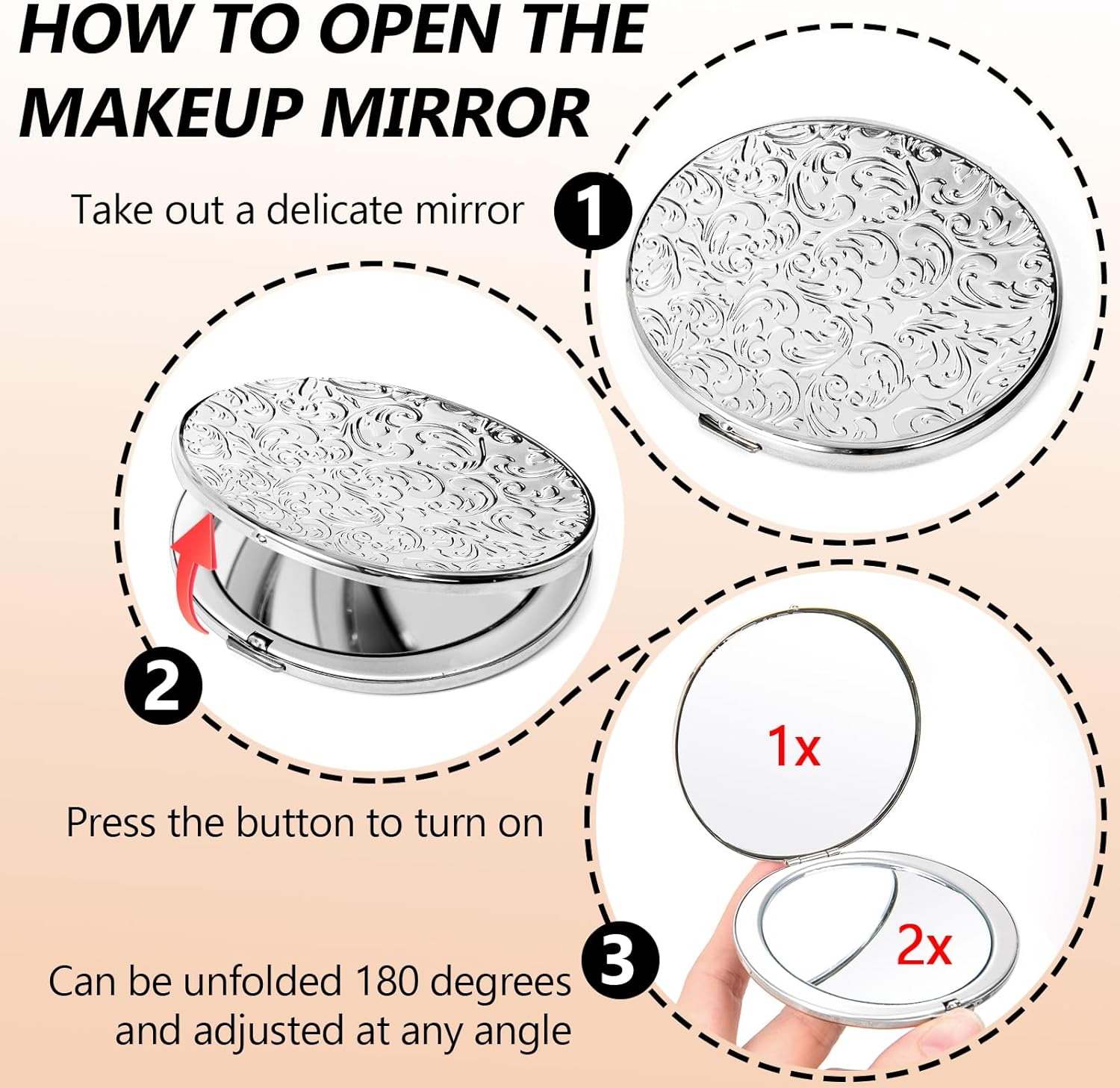 HOW TO OPEN THE MAKEUP MIRROR

Take out a delicate mirror

1

2

Press the button to turn on

1x

2x

3

Can be unfolded 180 degrees and adjusted at any angle