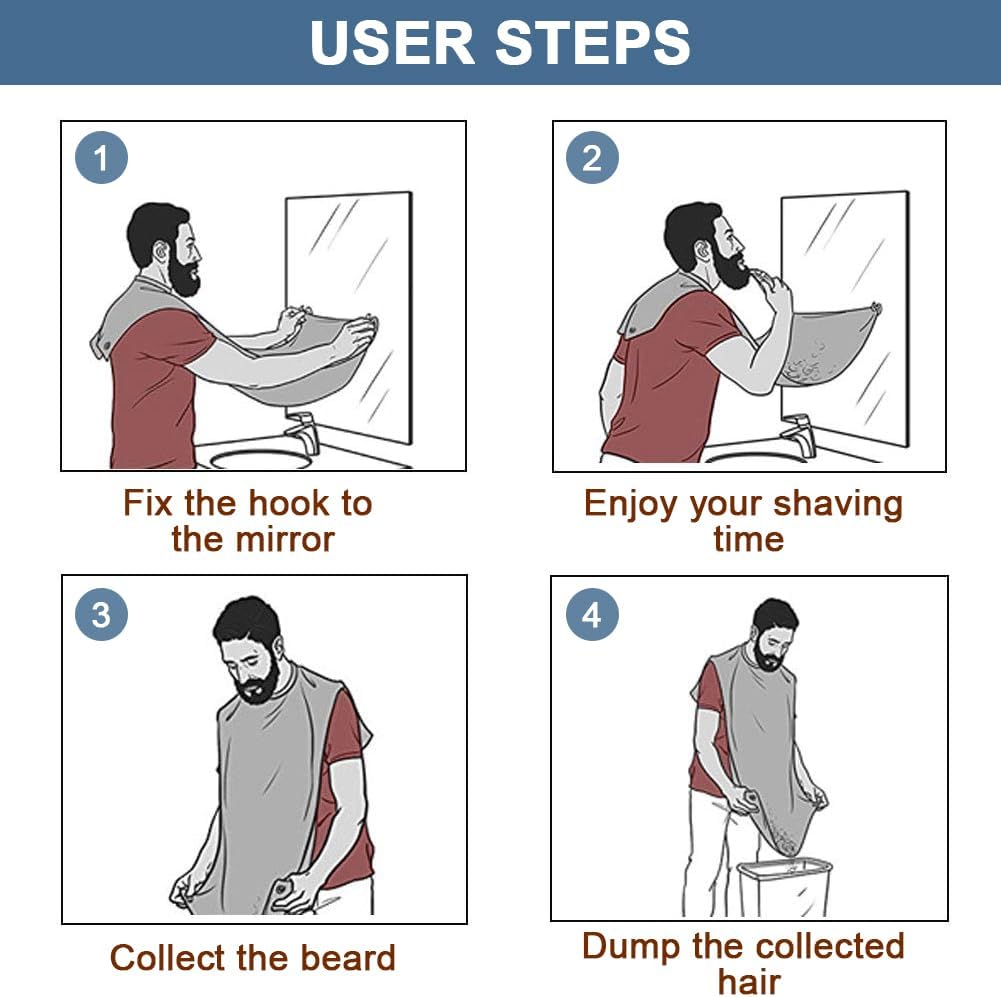 USER STEPS

1

Fix the hook to the mirror

2

Enjoy your shaving time

3

Collect the beard

4

Dump the collected hair