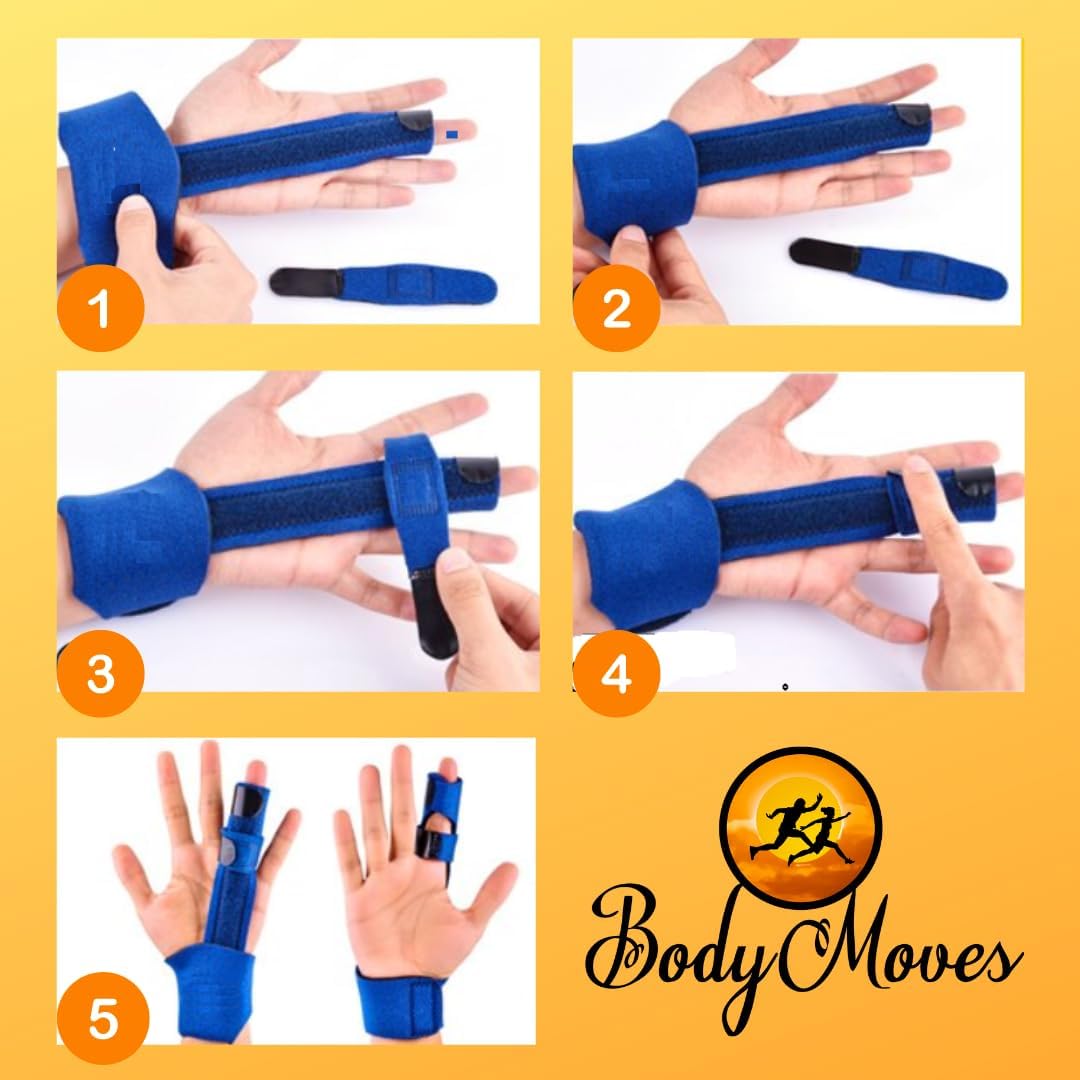 1
2
3
4
5
BodyMoves