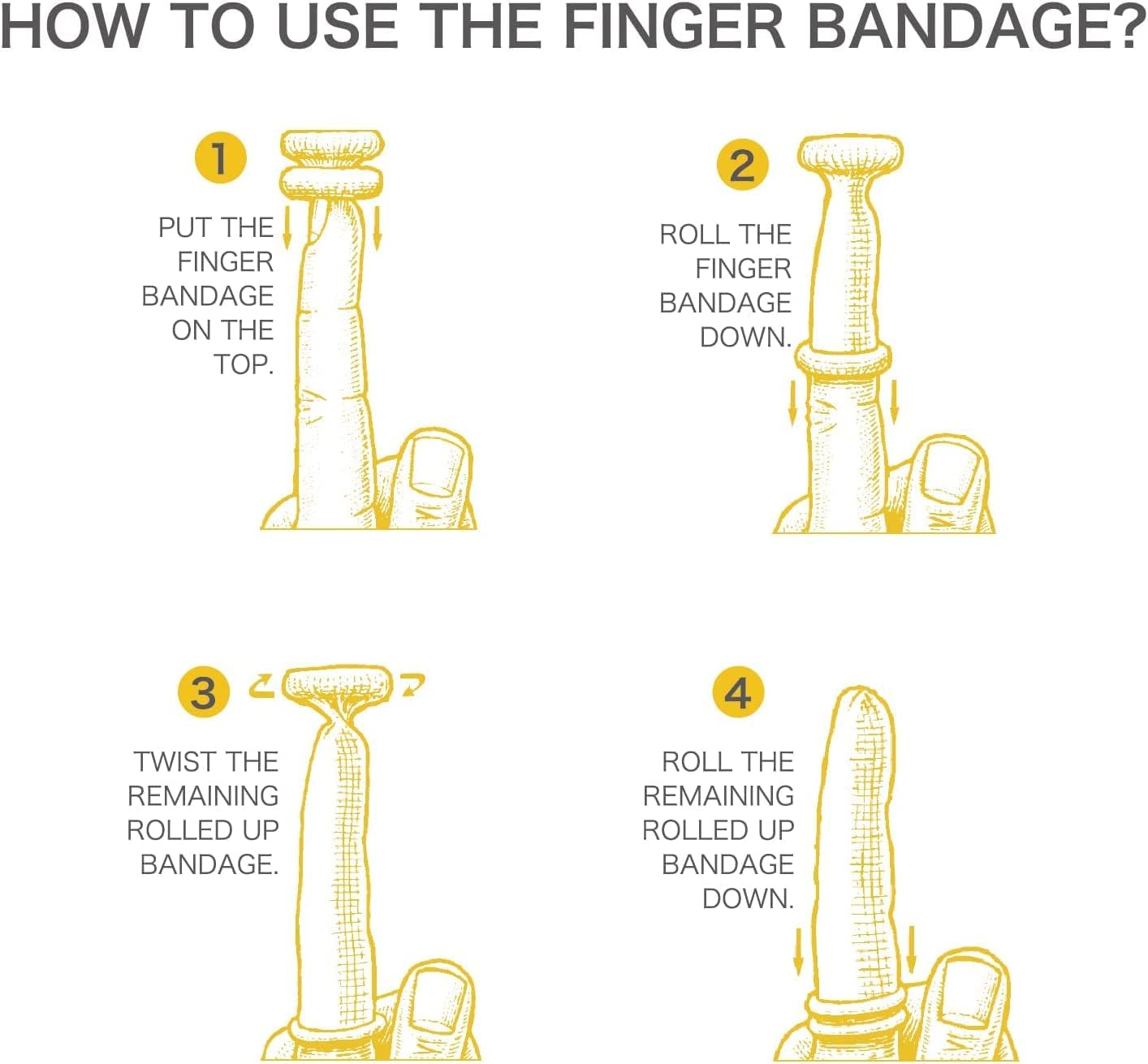 HOW TO USE THE FINGER BANDAGE?

1

PUT THE FINGER BANDAGE ON THE TOP.

2

ROLL THE FINGER BANDAGE DOWN.

3

TWIST THE REMAINING ROLLED UP BANDAGE.

4

ROLL THE REMAINING ROLLED UP BANDAGE DOWN.