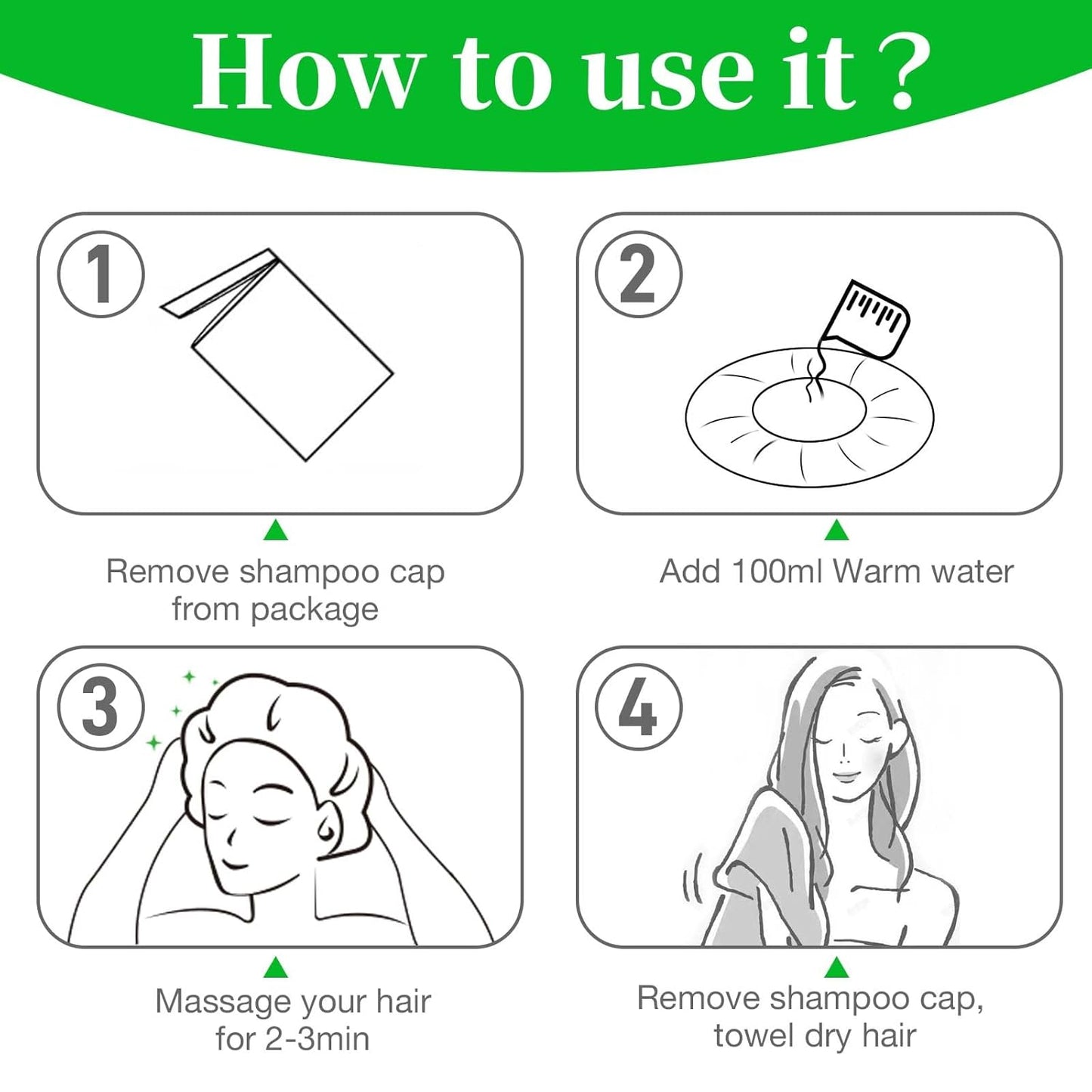 How to use it ?

1

Remove shampoo cap from package

2

Add 100ml Warm water

3

Massage your hair for 2-3min

4

Remove shampoo cap, towel dry hair