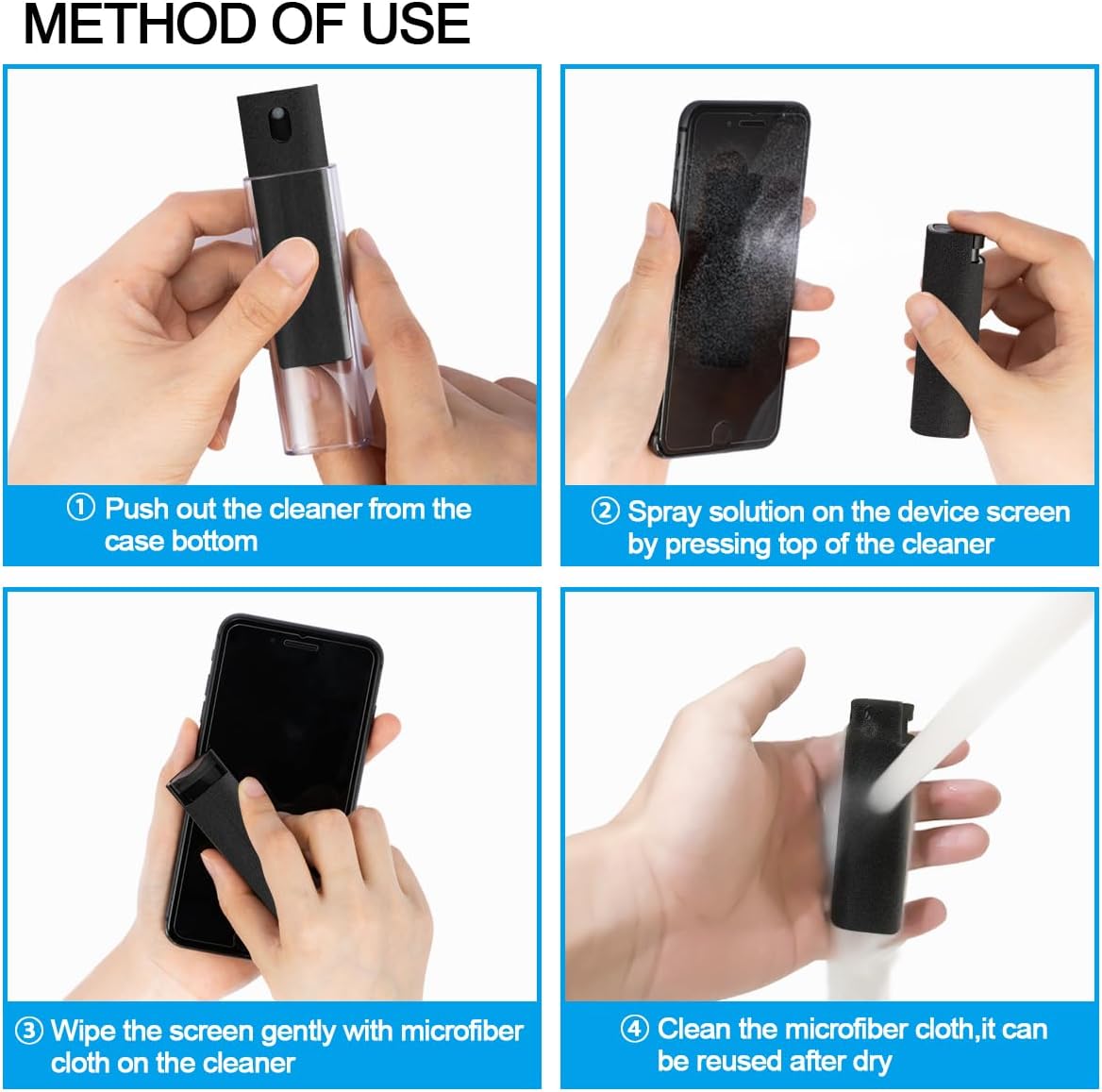 METHOD OF USE

① Push out the cleaner from the case bottom

② Spray solution on the device screen by pressing top of the cleaner

③ Wipe the screen gently with microfiber cloth on the cleaner

④ Clean the microfiber cloth,it can be reused after dry