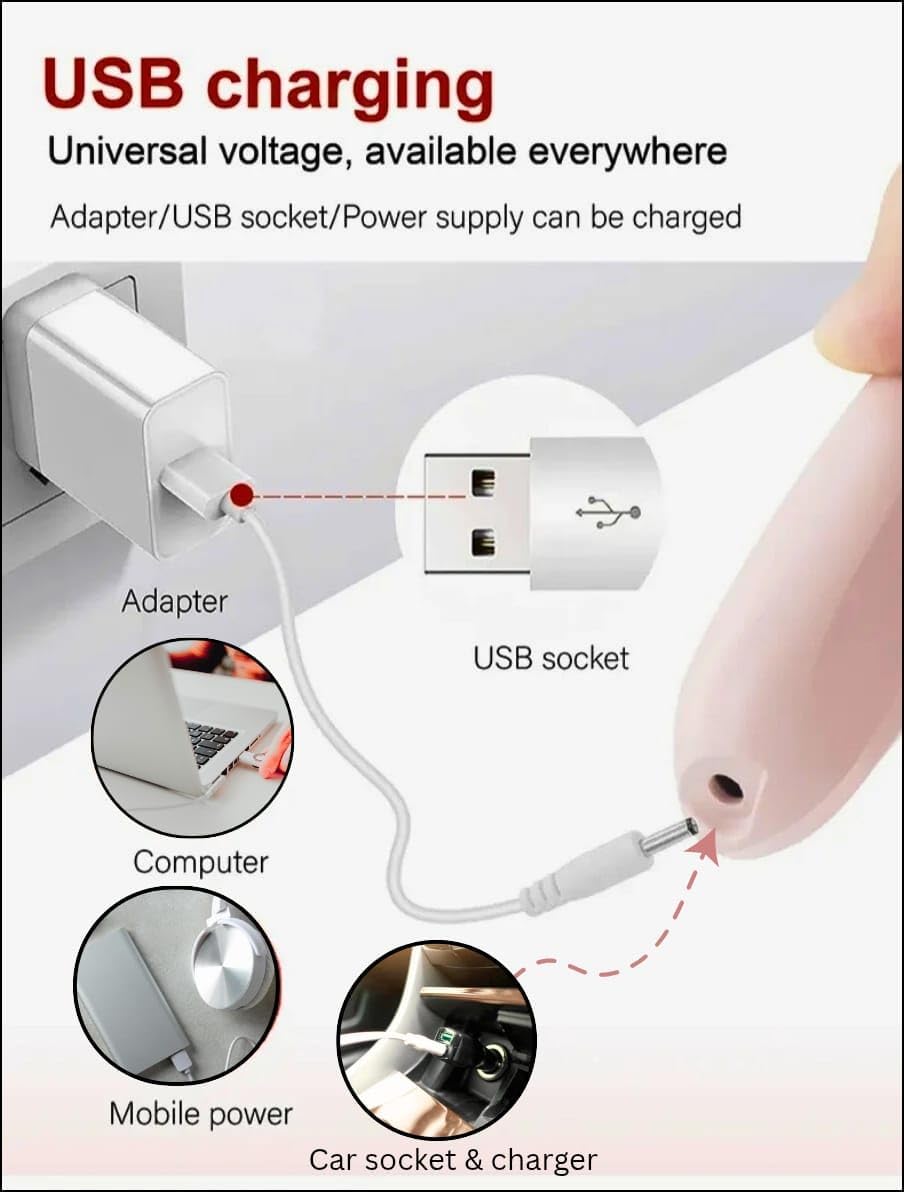 USB charging

Universal voltage, available everywhere

Adapter/USB socket/Power supply can be charged

Adapter

USB socket

Computer

Mobile power

Car socket & charger