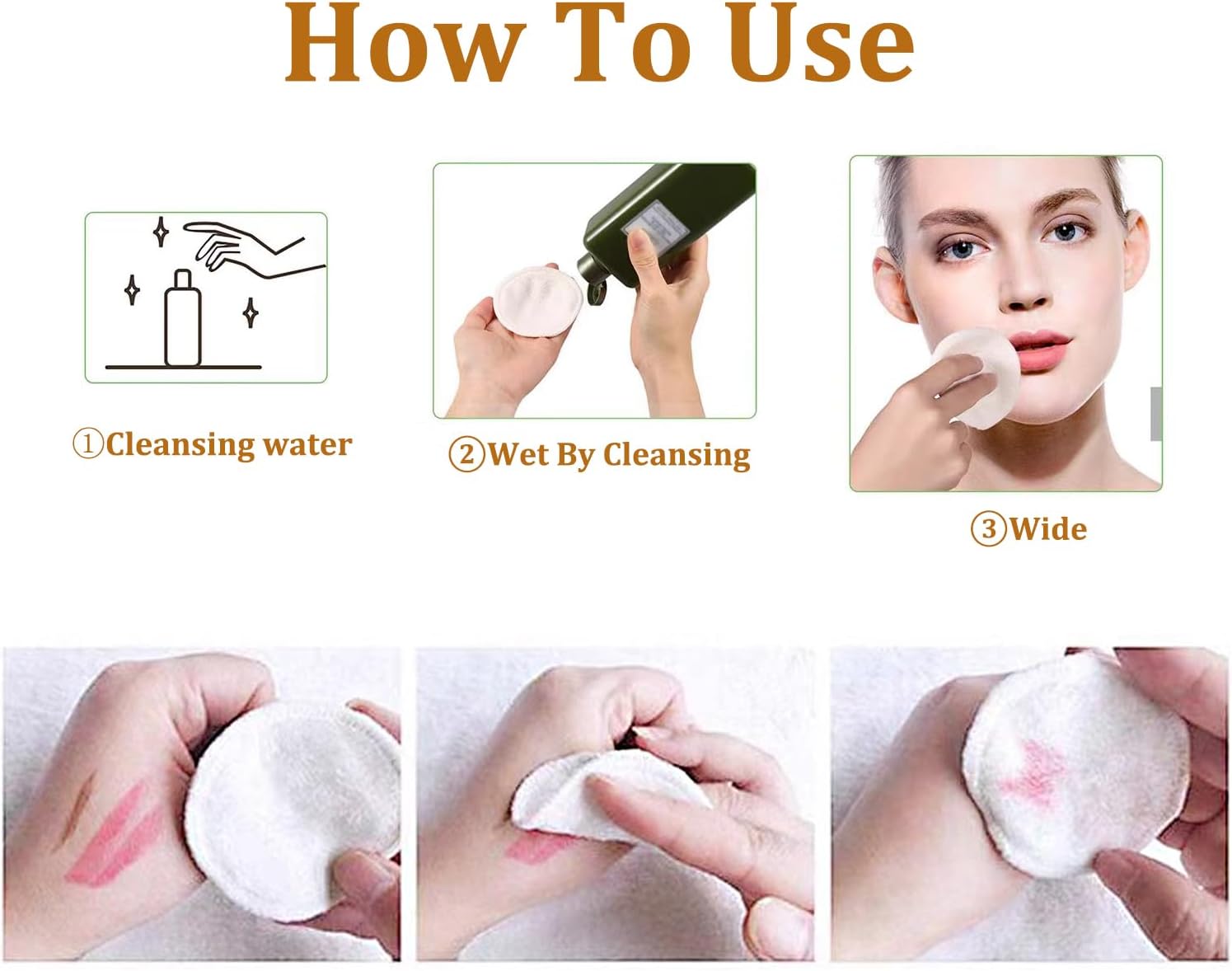 How To Use

①Cleansing water

②Wet By Cleansing

③Wide