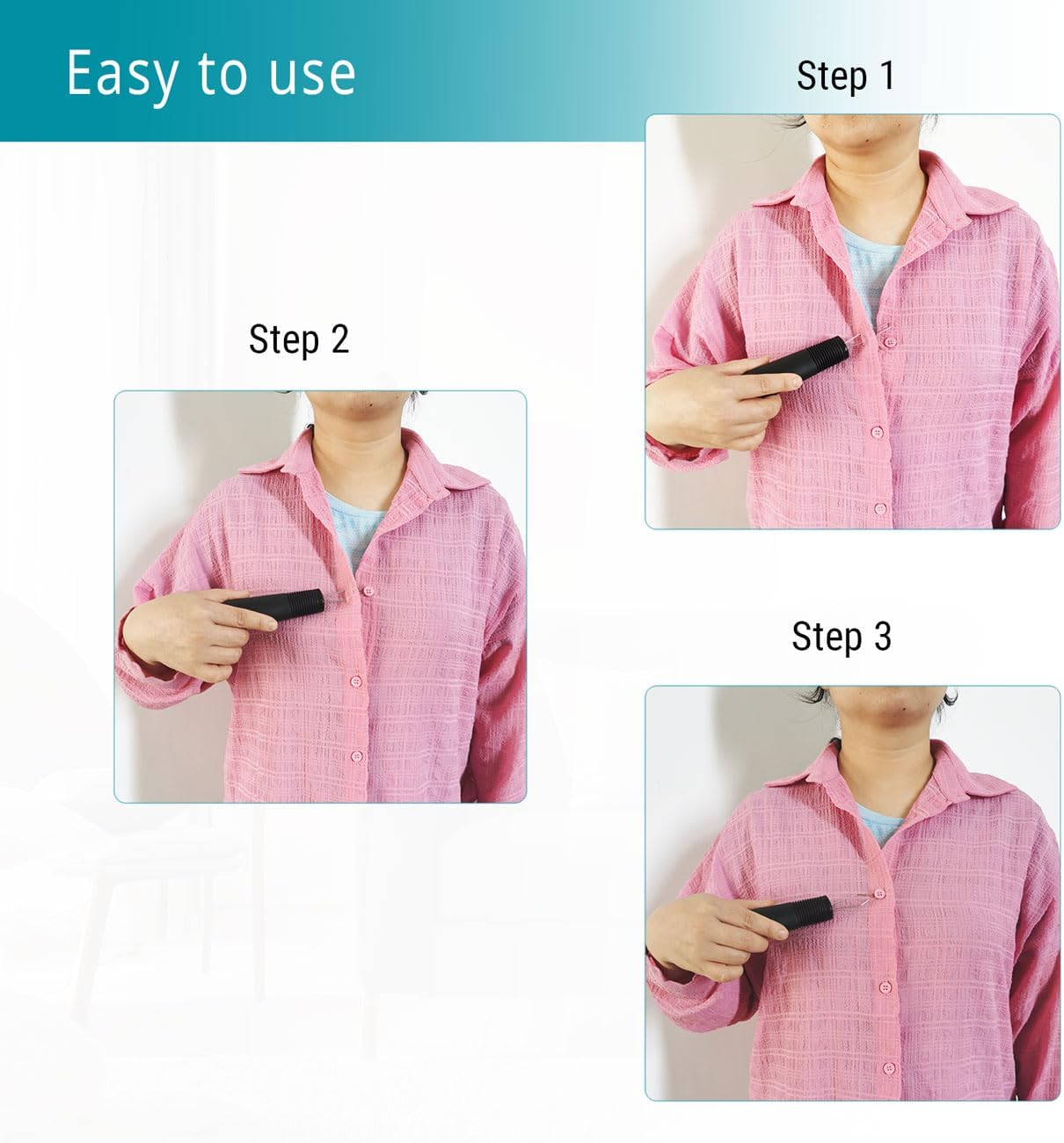 Easy to use

Step 1

Step 2

Step 3