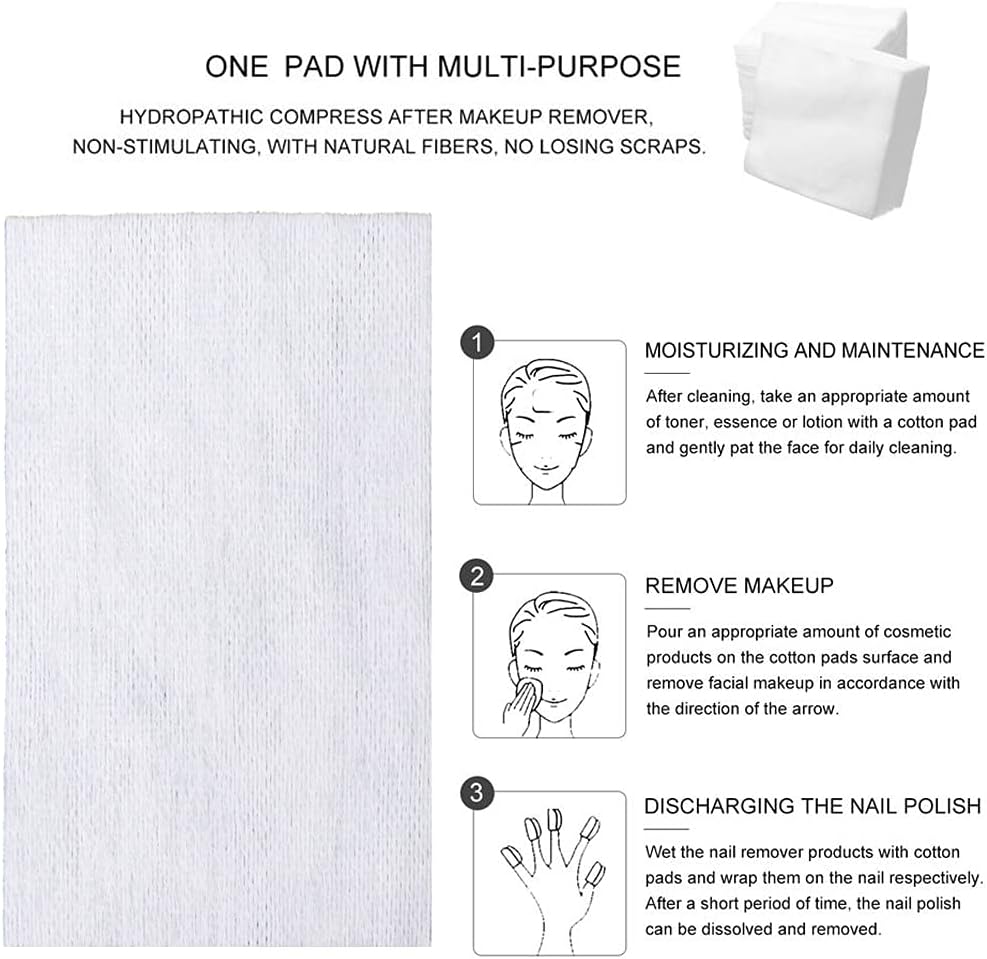 ONE PAD WITH MULTI-PURPOSE

HYDROPATHIC COMPRESS AFTER MAKEUP REMOVER, NON-STIMULATING, WITH NATURAL FIBERS, NO LOSING SCRAPS.

1

MOISTURIZING AND MAINTENANCE

After cleaning, take an appropriate amount of toner, essence or lotion with a cotton pad and gently pat the face for daily cleaning.

2

REMOVE MAKEUP

Pour an appropriate amount of cosmetic products on the cotton pads surface and remove facial makeup in accordance with the direction of the arrow.

3

DISCHARGING THE NAIL POLISH

Wet the nail remover products with cotton pads and wrap them on the nail respectively. After a short period of time, the nail polish can be dissolved and removed.