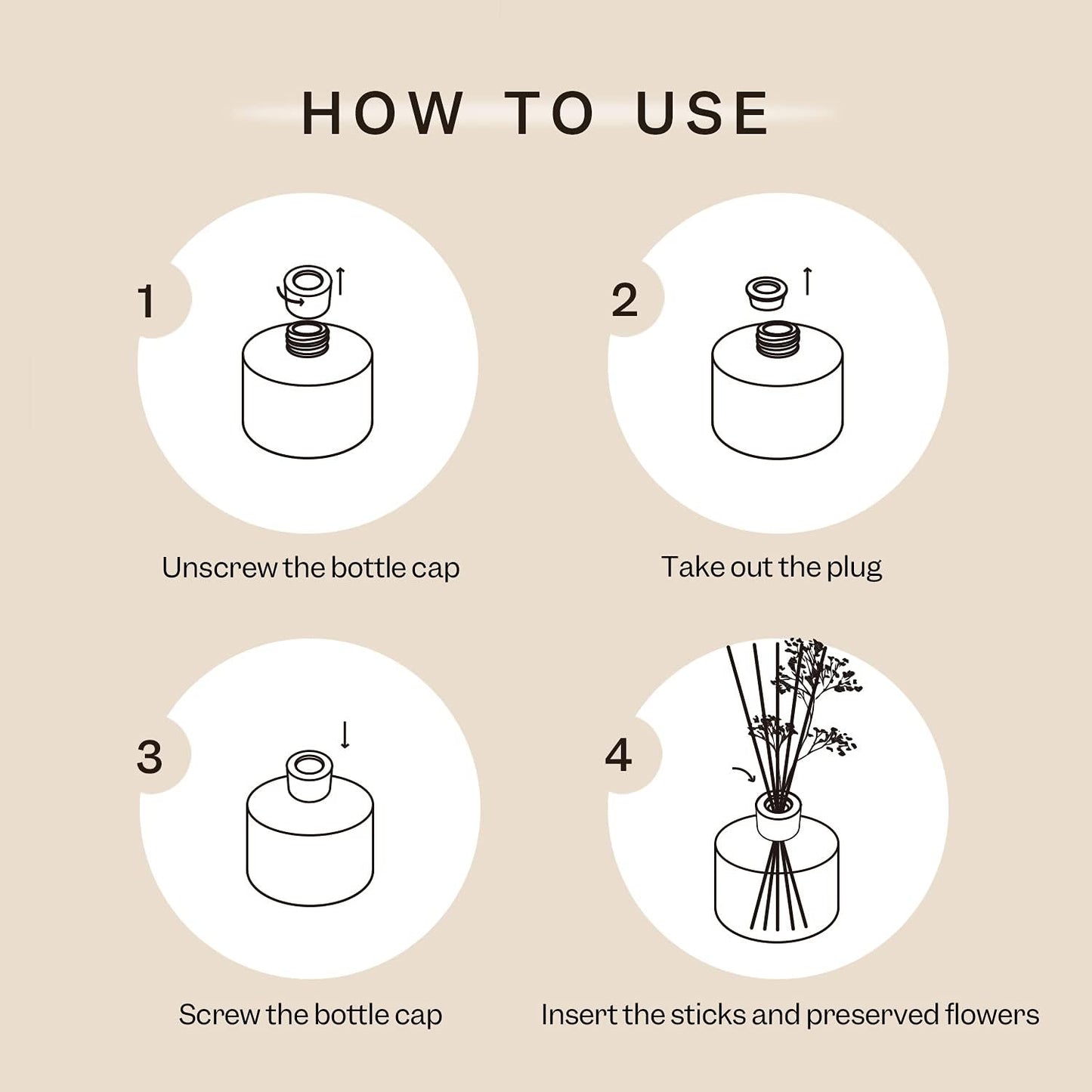 HOW TO USE

1

Unscrew the bottle cap

2

Take out the plug

3

Screw the bottle cap

4

Insert the sticks and preserved flowers