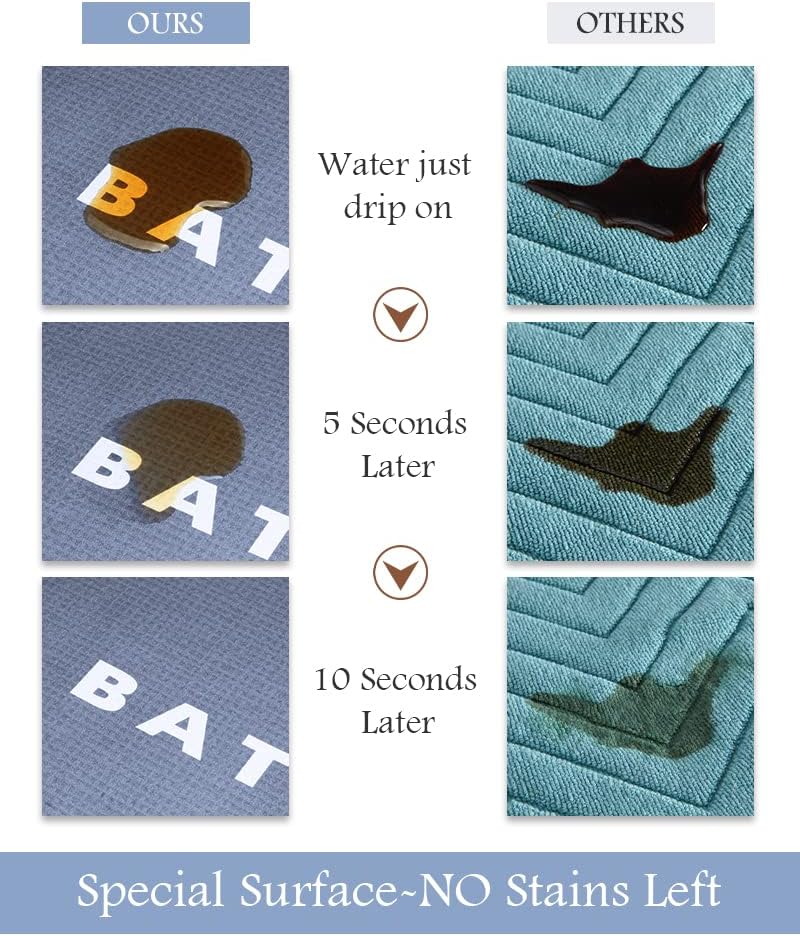 OURS

OTHERS

BAT

Water just drip on

BAT

5 Seconds Later

BAT

10 Seconds Later

Special Surface~NO Stains Left