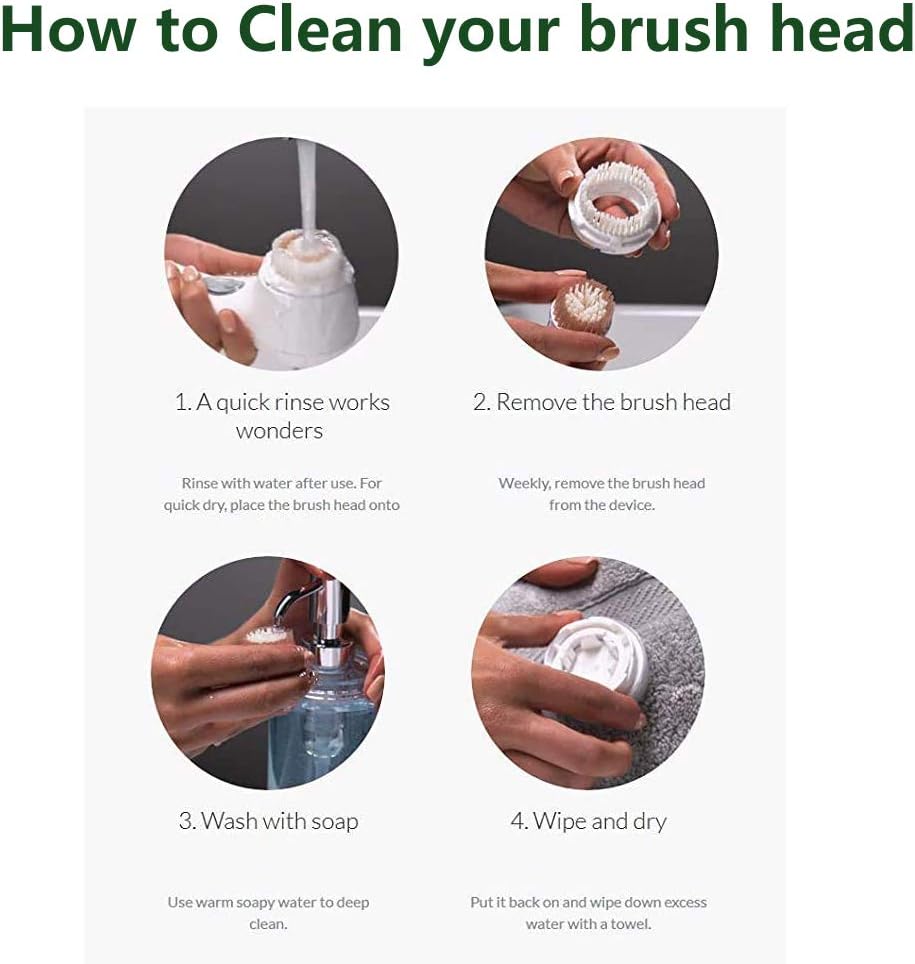 How to Clean your brush head

1. A quick rinse works wonders

Rinse with water after use. For quick dry, place the brush head onto

2. Remove the brush head

Weekly, remove the brush head from the device.

3. Wash with soap

Use warm soapy water to deep clean.

4. Wipe and dry

Put it back on and wipe down excess water with a towel.