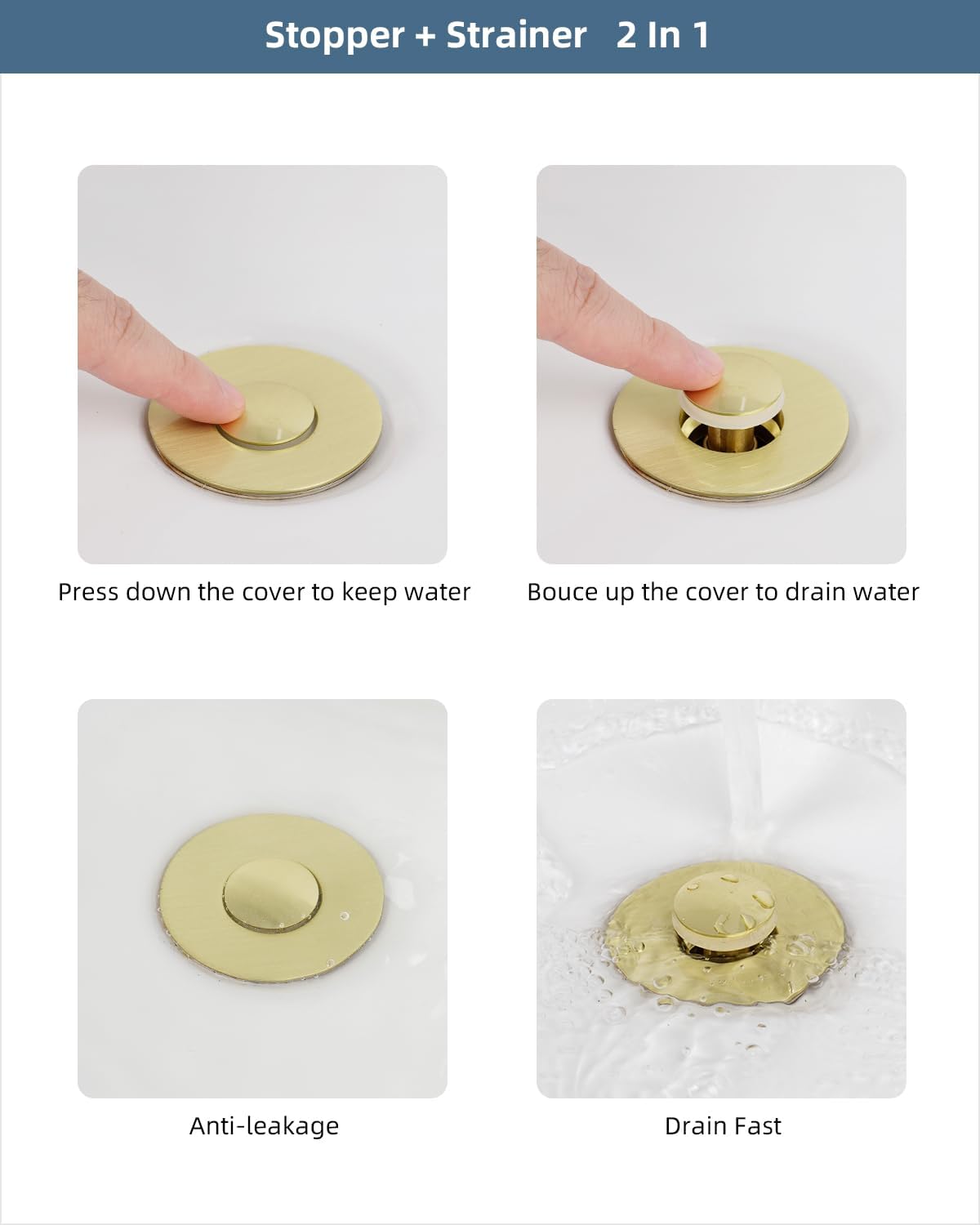 Stopper + Strainer 2 In 1

Press down the cover to keep water

Bouce up the cover to drain water

Anti-leakage

Drain Fast