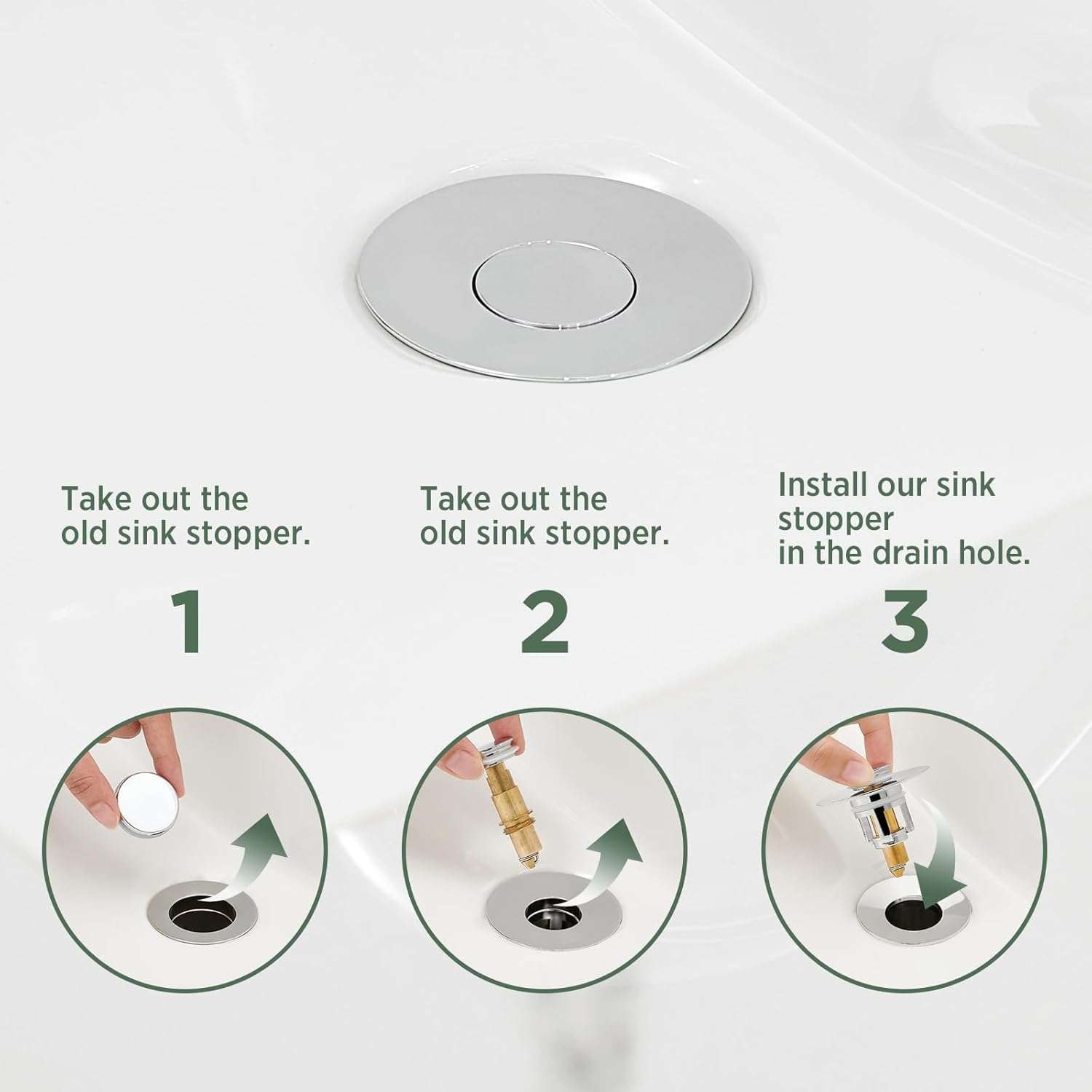 Take out the old sink stopper.

1

Take out the old sink stopper.

2

Install our sink stopper in the drain hole.

3