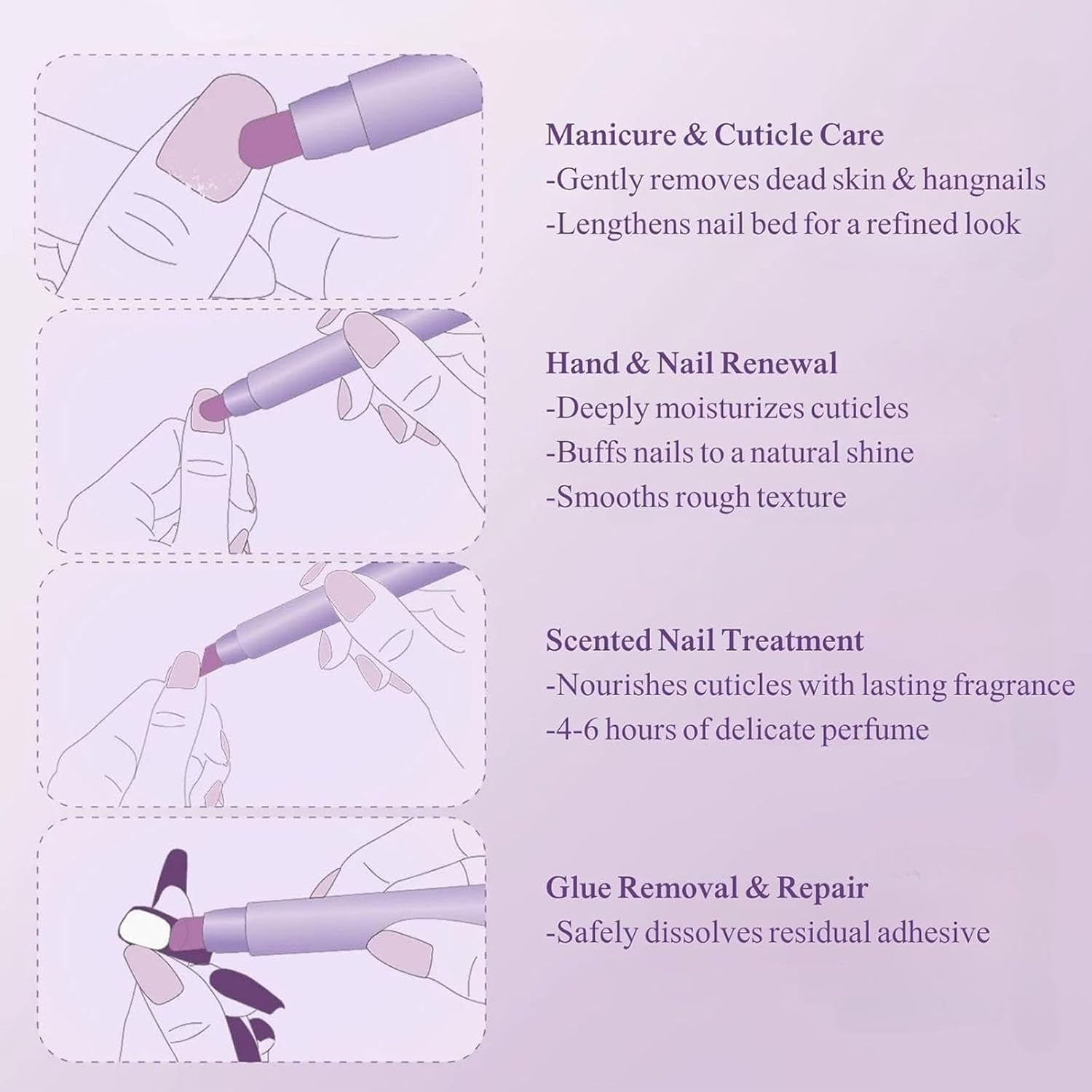 Manicure & Cuticle Care
-Gently removes dead skin & hangnails
-Lengthens nail bed for a refined look

Hand & Nail Renewal
-Deeply moisturizes cuticles
-Buffs nails to a natural shine
-Smooths rough texture

Scented Nail Treatment
-Nourishes cuticles with lasting fragrance
-4-6 hours of delicate perfume

Glue Removal & Repair
-Safely dissolves residual adhesive