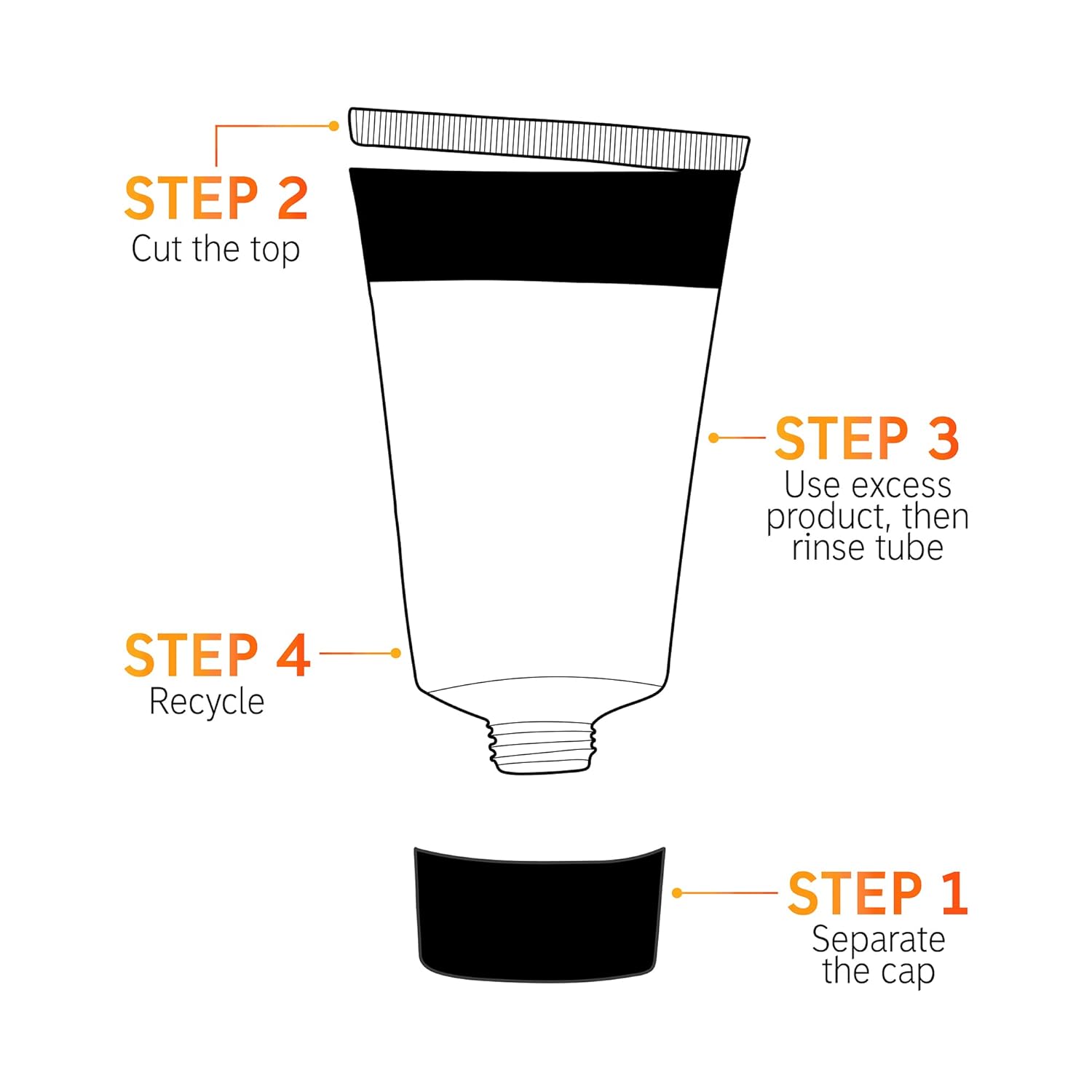 STEP 2
Cut the top

STEP 3
Use excess product, then rinse tube

STEP 4
Recycle

STEP 1
Separate the cap