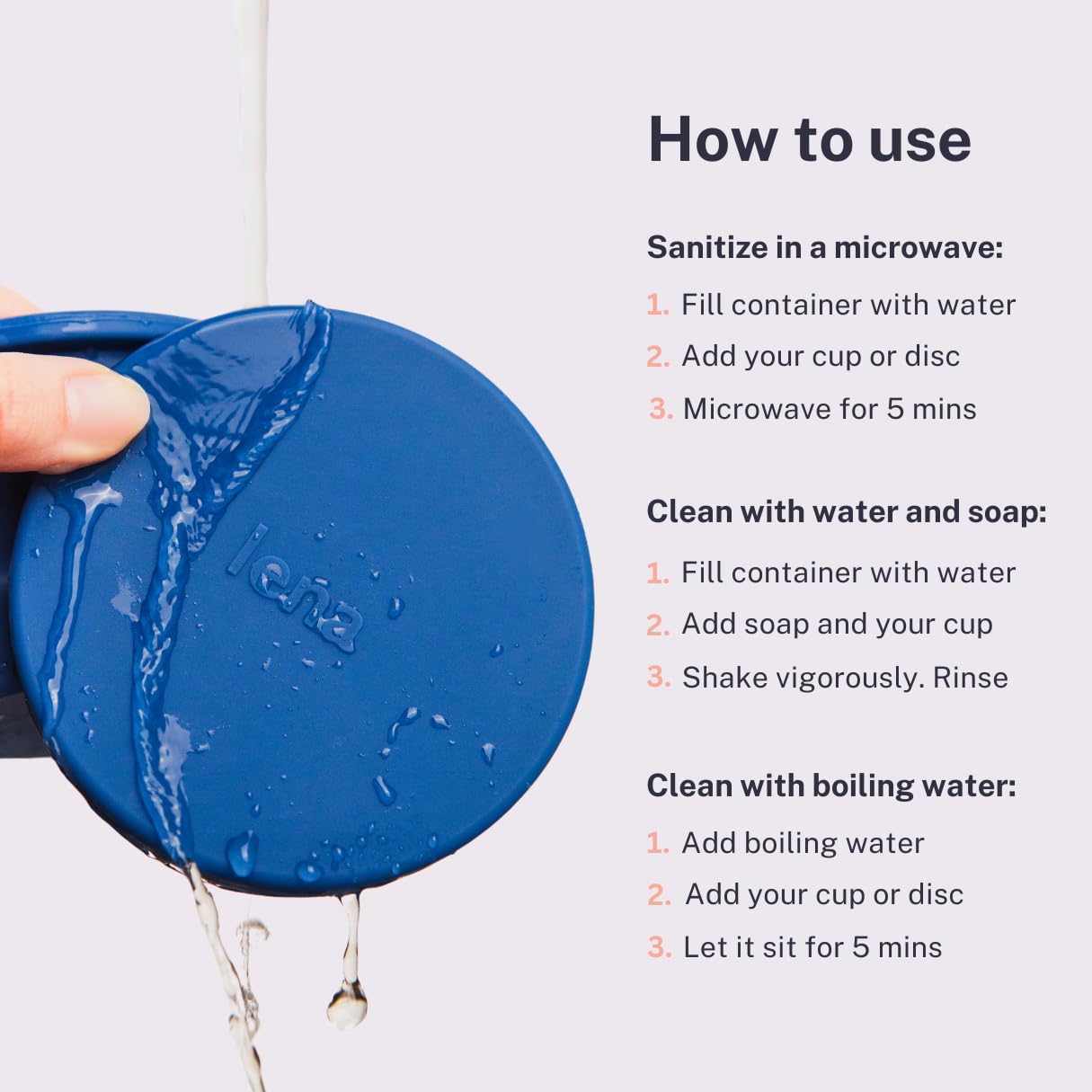 lena

How to use

Sanitize in a microwave:
1. Fill container with water
2. Add your cup or disc
3. Microwave for 5 mins

Clean with water and soap:
1. Fill container with water
2. Add soap and your cup
3. Shake vigorously. Rinse

Clean with boiling water:
1. Add boiling water
2. Add your cup or disc
3. Let it sit for 5 mins