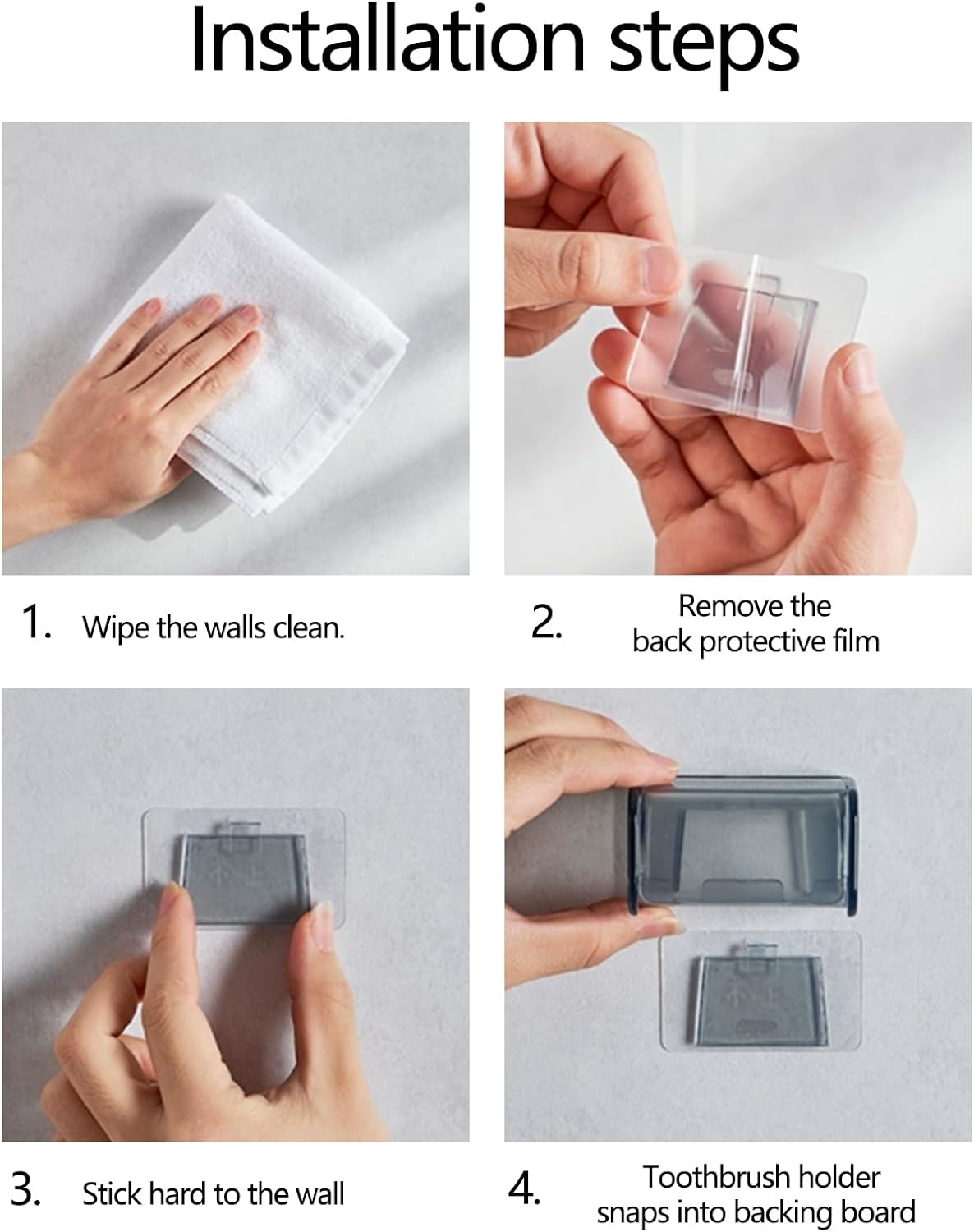 Installation steps

1. Wipe the walls clean.

2. Remove the back protective film

3. Stick hard to the wall

4. Toothbrush holder snaps into backing board