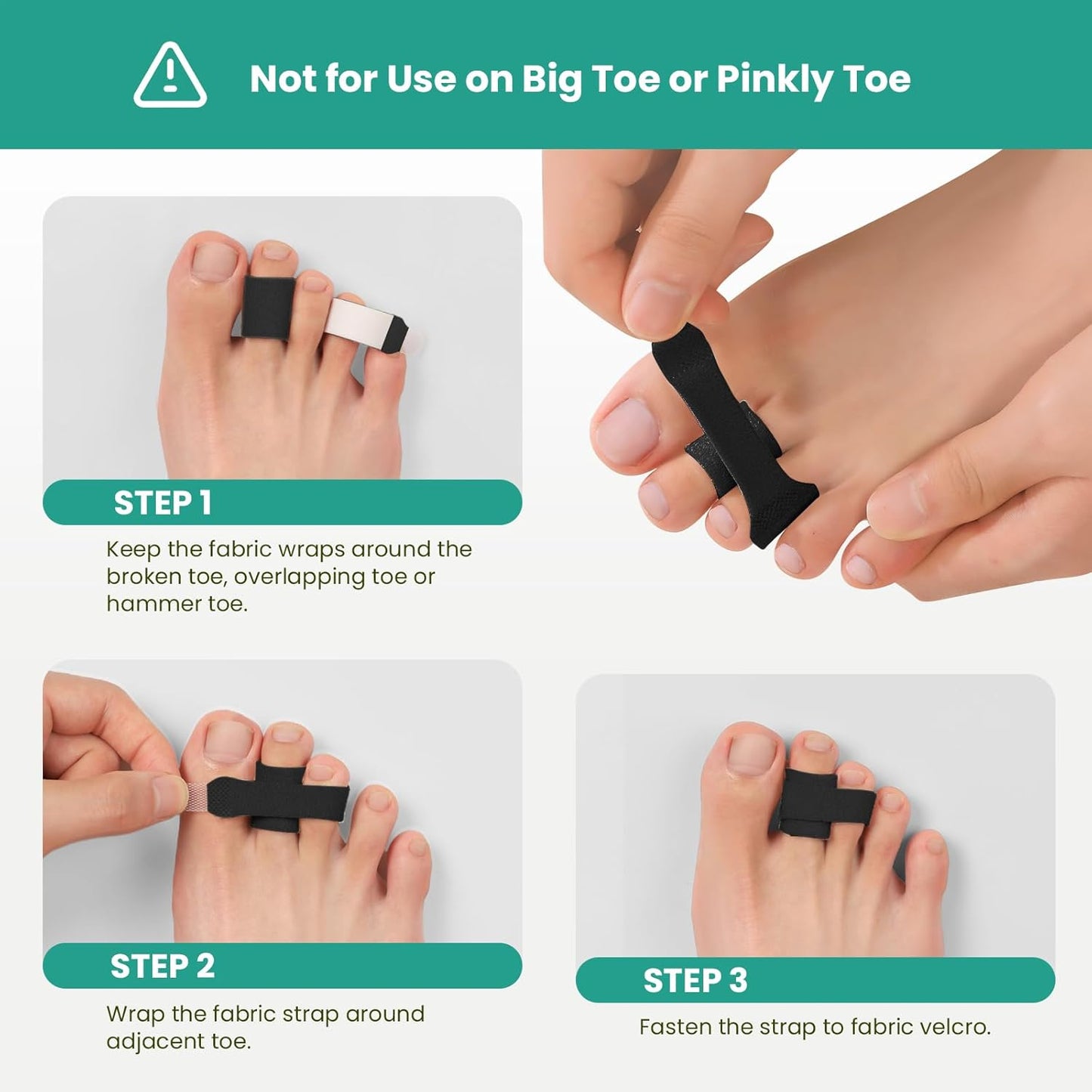 Not for Use on Big Toe or Pinkly Toe

STEP 1

Keep the fabric wraps around the broken toe, overlapping toe or hammer toe.

STEP 2

Wrap the fabric strap around adjacent toe.

STEP 3

Fasten the strap to fabric velcro.