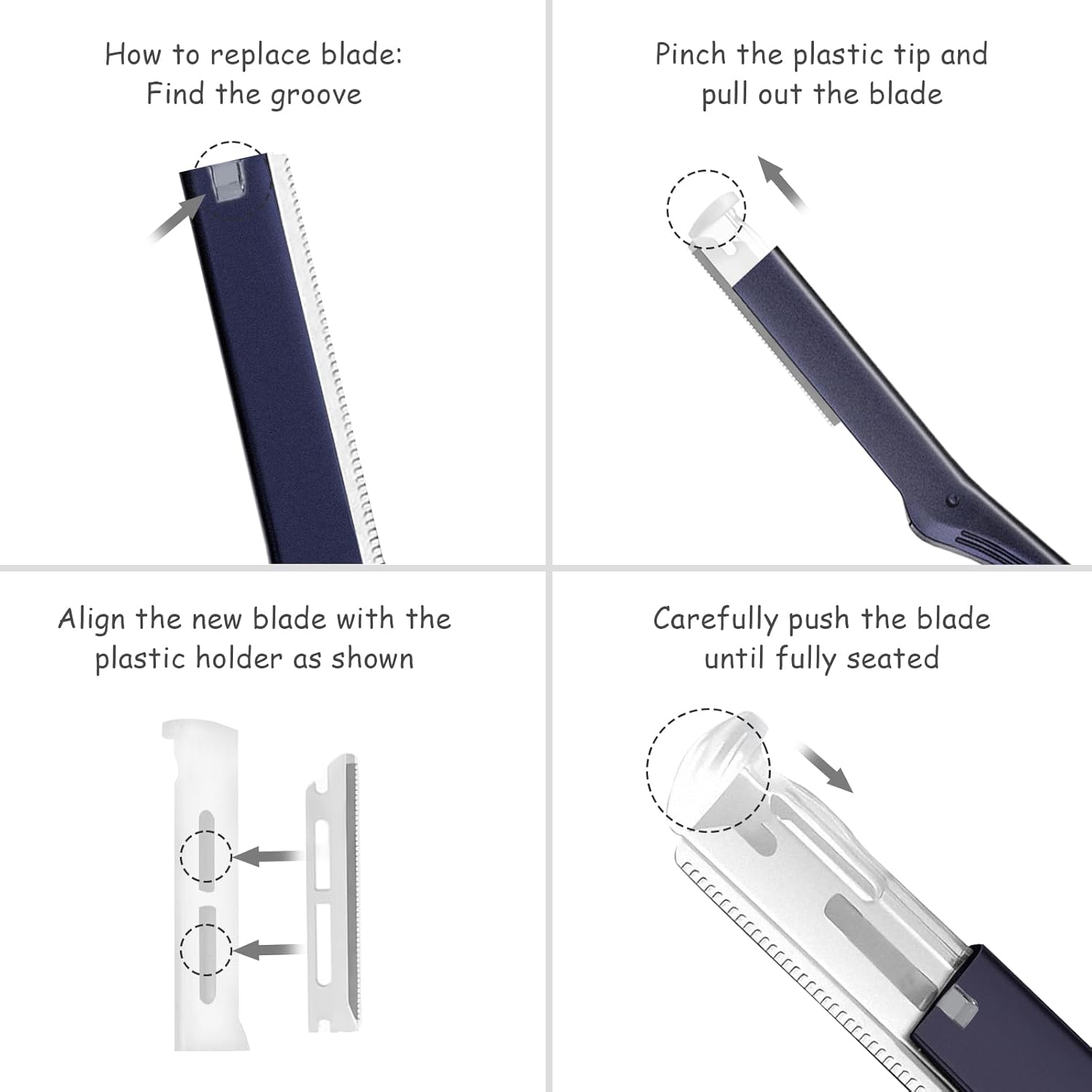 How to replace blade:
Find the groove

Pinch the plastic tip and pull out the blade

Align the new blade with the plastic holder as shown

Carefully push the blade until fully seated