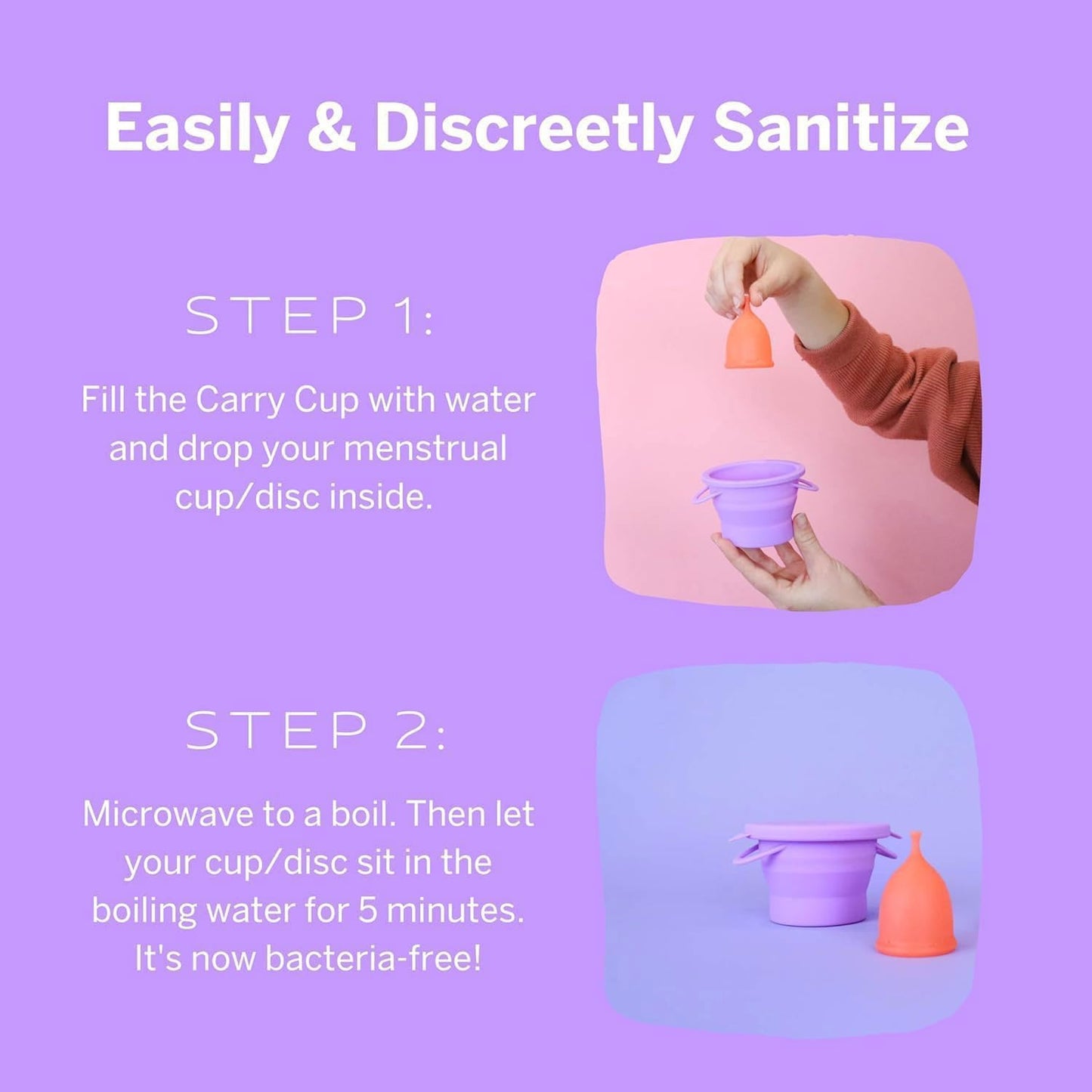 Easily & Discreetly Sanitize

STEP 1:

Fill the Carry Cup with water and drop your menstrual cup/disc inside.

STEP 2:

Microwave to a boil. Then let your cup/disc sit in the boiling water for 5 minutes. It's now bacteria-free!