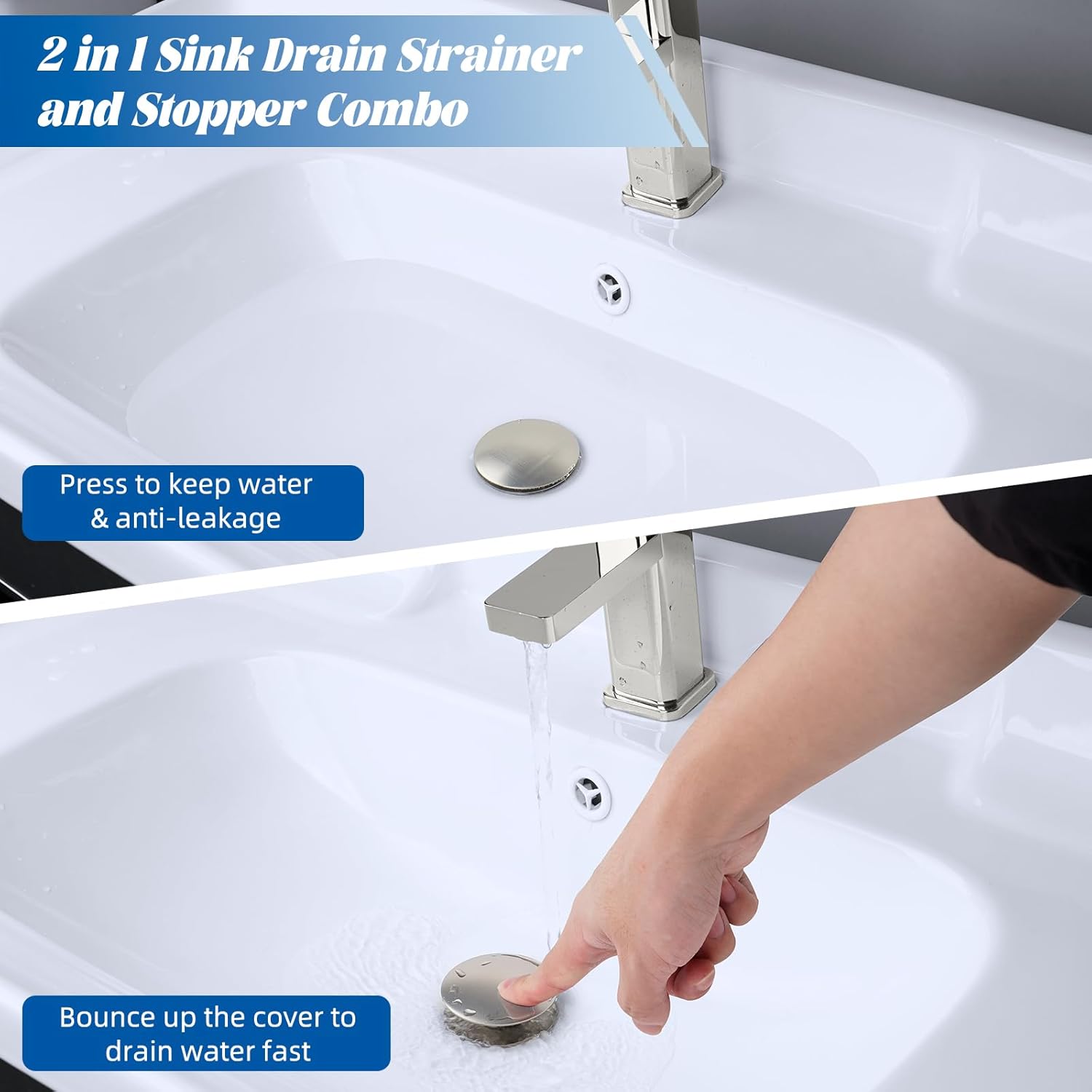 2 in 1 Sink Drain Strainer and Stopper Combo

Press to keep water & anti-leakage

Bounce up the cover to drain water fast