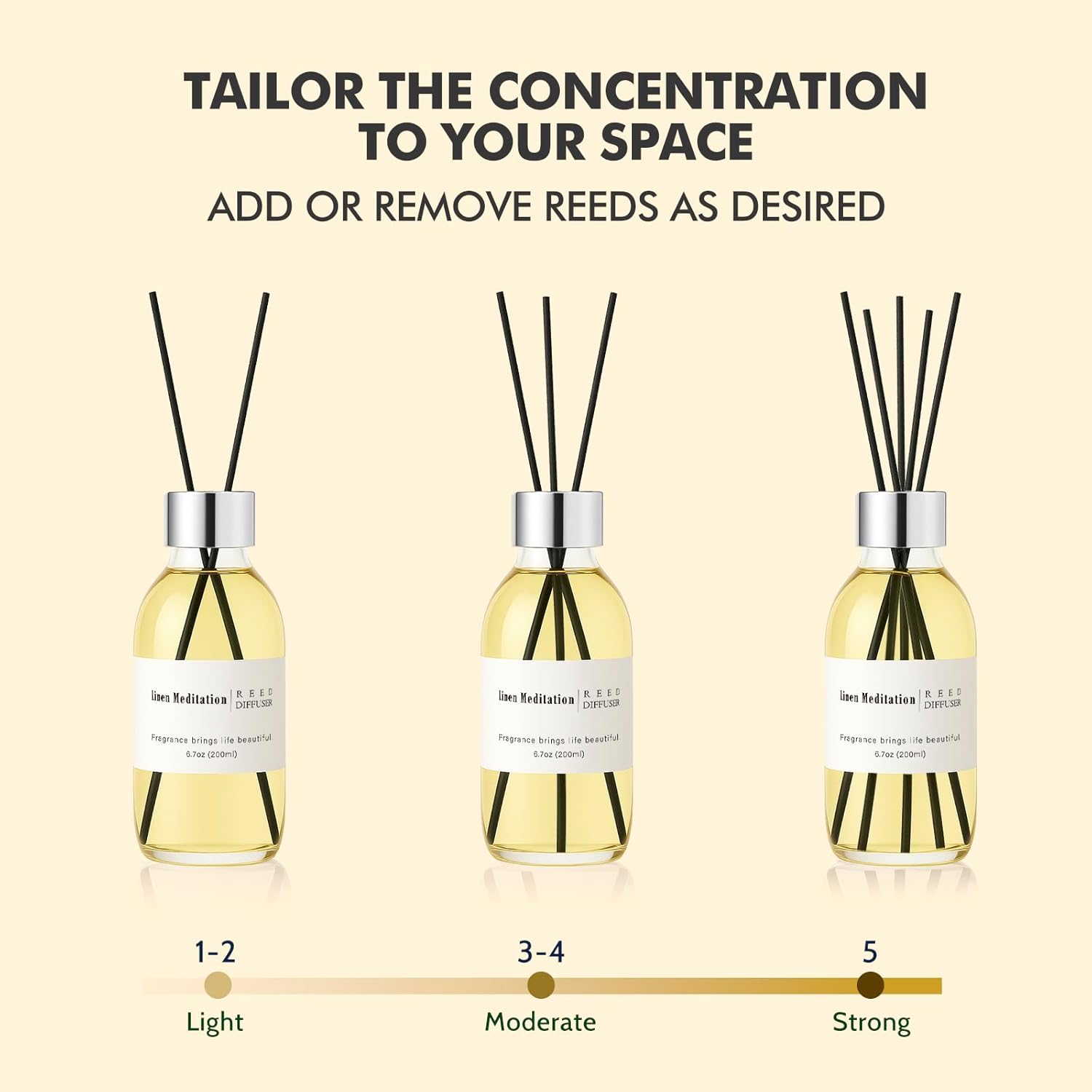 TAILOR THE CONCENTRATION TO YOUR SPACE

ADD OR REMOVE REEDS AS DESIRED

linen Meditation | REED DIFFUSER

Fragrance brings life beautiful
6.7oz (200ml)

linen Meditation | REED DIFFUSER

Fragrance brings life beautiful
6.7oz (200ml)

linen Meditation | REED DIFFUSER

Fragrance brings life beautiful
6.7oz (200ml)

1-2
Light

3-4
Moderate

5
Strong