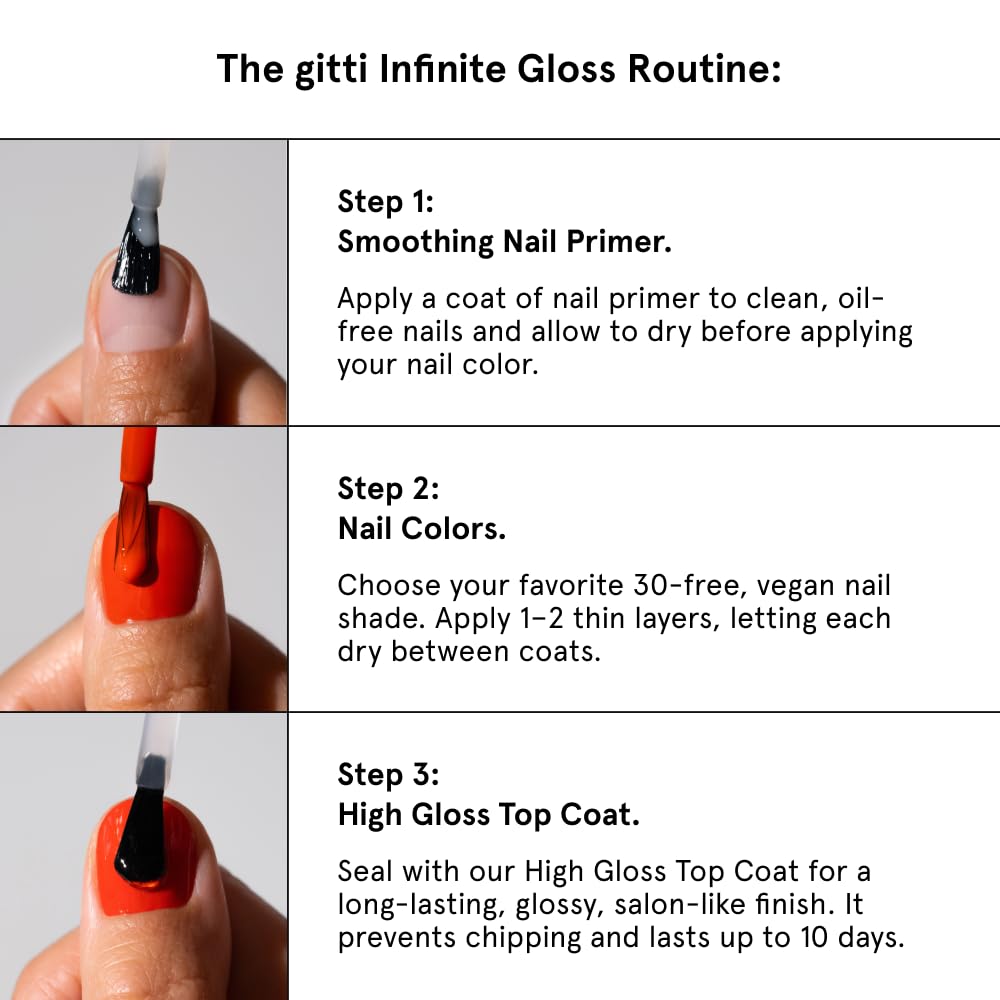 The gitti Infinite Gloss Routine:

Step 1:
Smoothing Nail Primer.

Apply a coat of nail primer to clean, oil-free nails and allow to dry before applying your nail color.

Step 2:
Nail Colors.

Choose your favorite 30-free, vegan nail shade. Apply 1–2 thin layers, letting each dry between coats.

Step 3:
High Gloss Top Coat.

Seal with our High Gloss Top Coat for a long-lasting, glossy, salon-like finish. It prevents chipping and lasts up to 10 days.