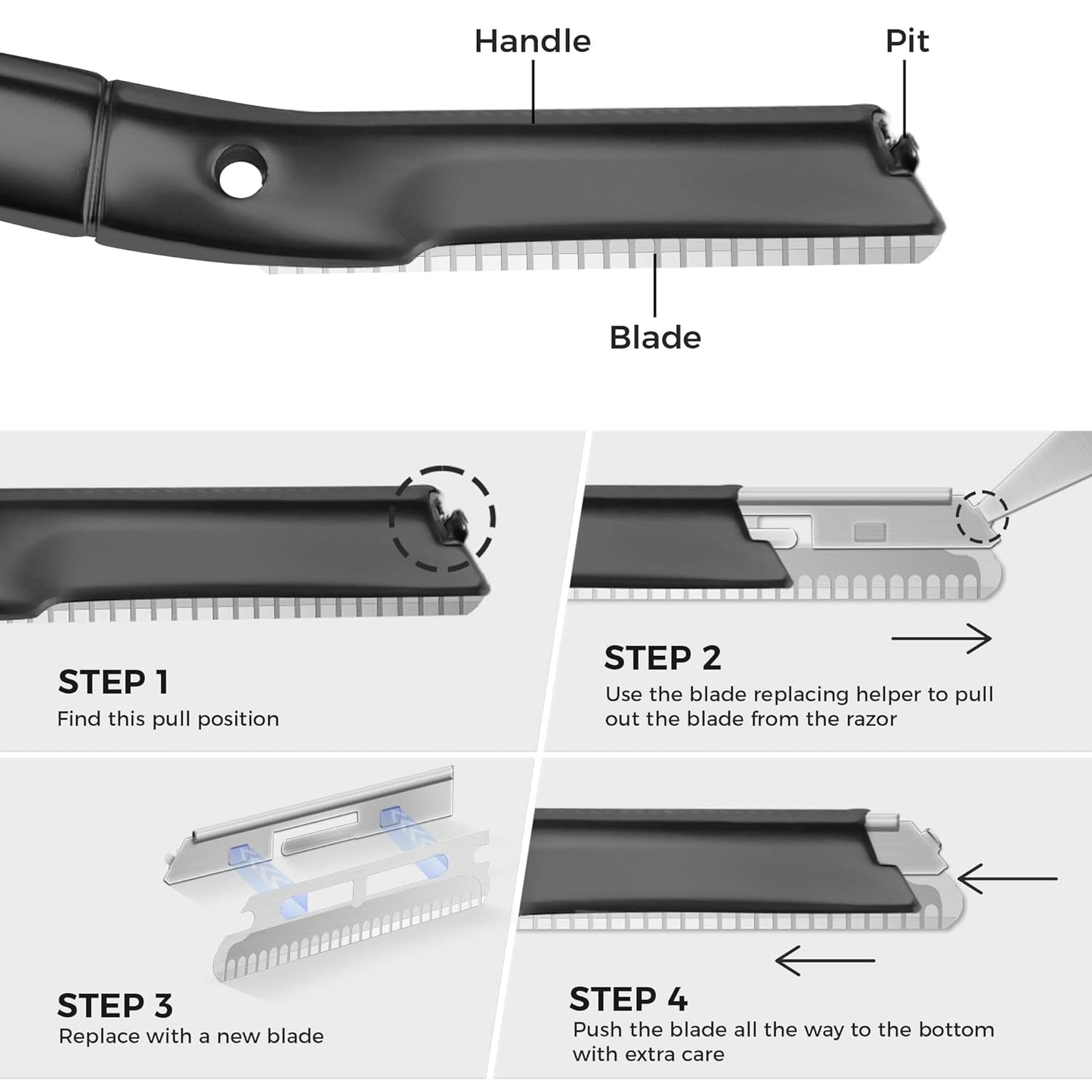 Handle

Pit

Blade

STEP 1
Find this pull position

STEP 2
Use the blade replacing helper to pull out the blade from the razor

STEP 3
Replace with a new blade

STEP 4
Push the blade all the way to the bottom with extra care