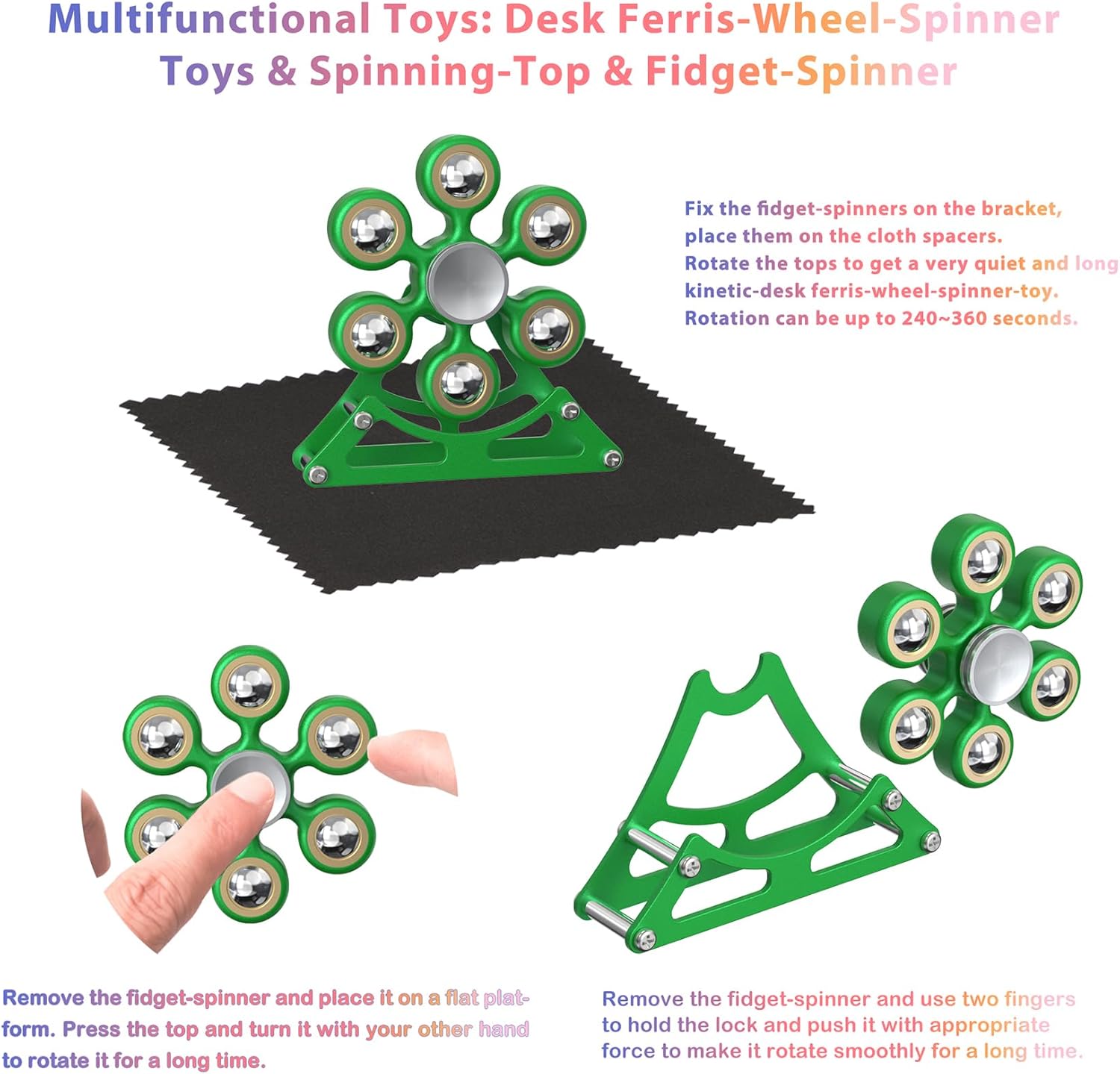 Multifunctional Toys: Desk Ferris-Wheel-Spinner Toys & Spinning-Top & Fidget-Spinner

Fix the fidget-spinners on the bracket, place them on the cloth spacers. Rotate the tops to get a very quiet and long kinetic-desk ferris-wheel-spinner-toy. Rotation can be up to 240~360 seconds.

Remove the fidget-spinner and place it on a flat platform. Press the top and turn it with your other hand to rotate it for a long time.

Remove the fidget-spinner and use two fingers to hold the lock and push it with appropriate force to make it rotate smoothly for a long time.