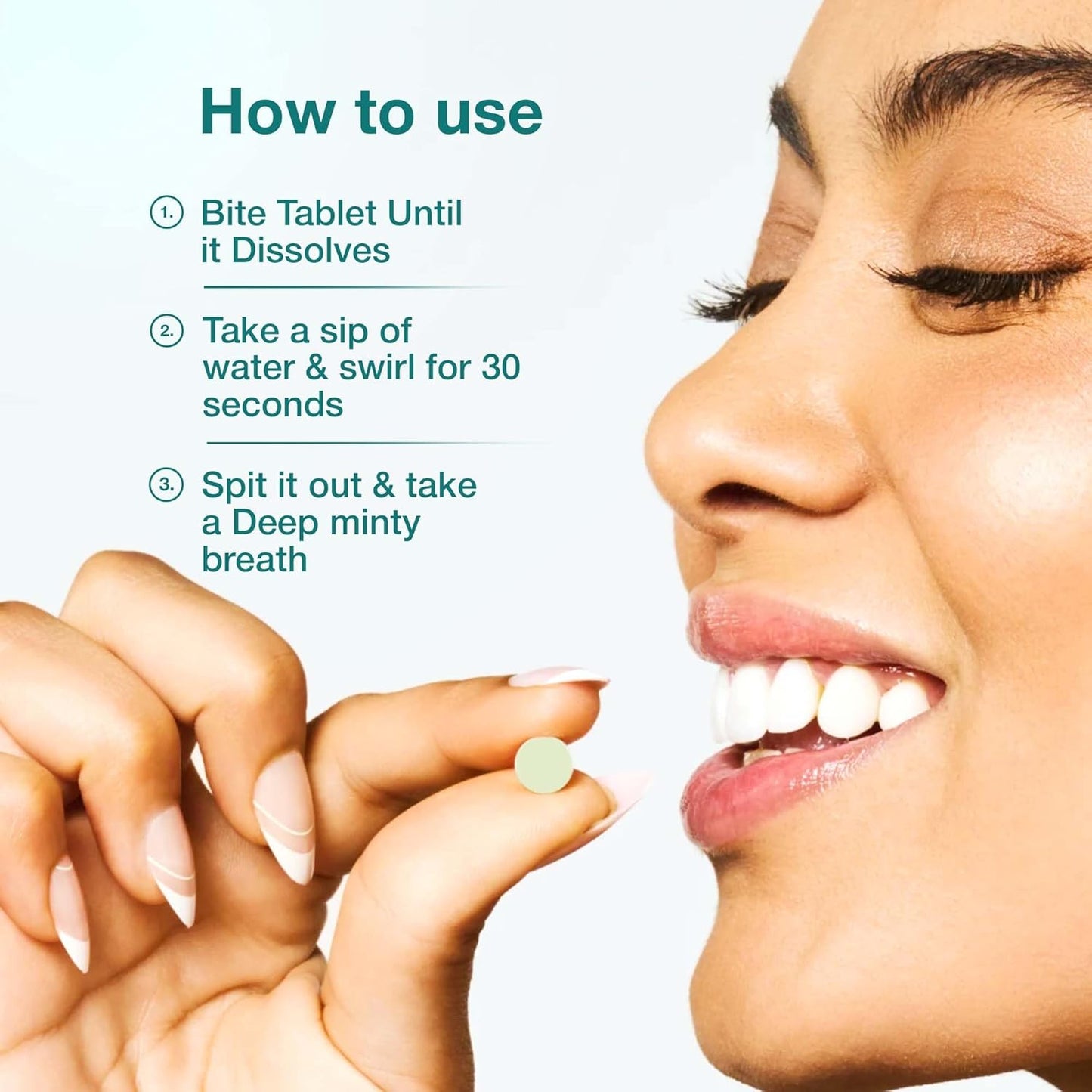 How to use

1. Bite Tablet Until it Dissolves

2. Take a sip of water & swirl for 30 seconds

3. Spit it out & take a Deep minty breath