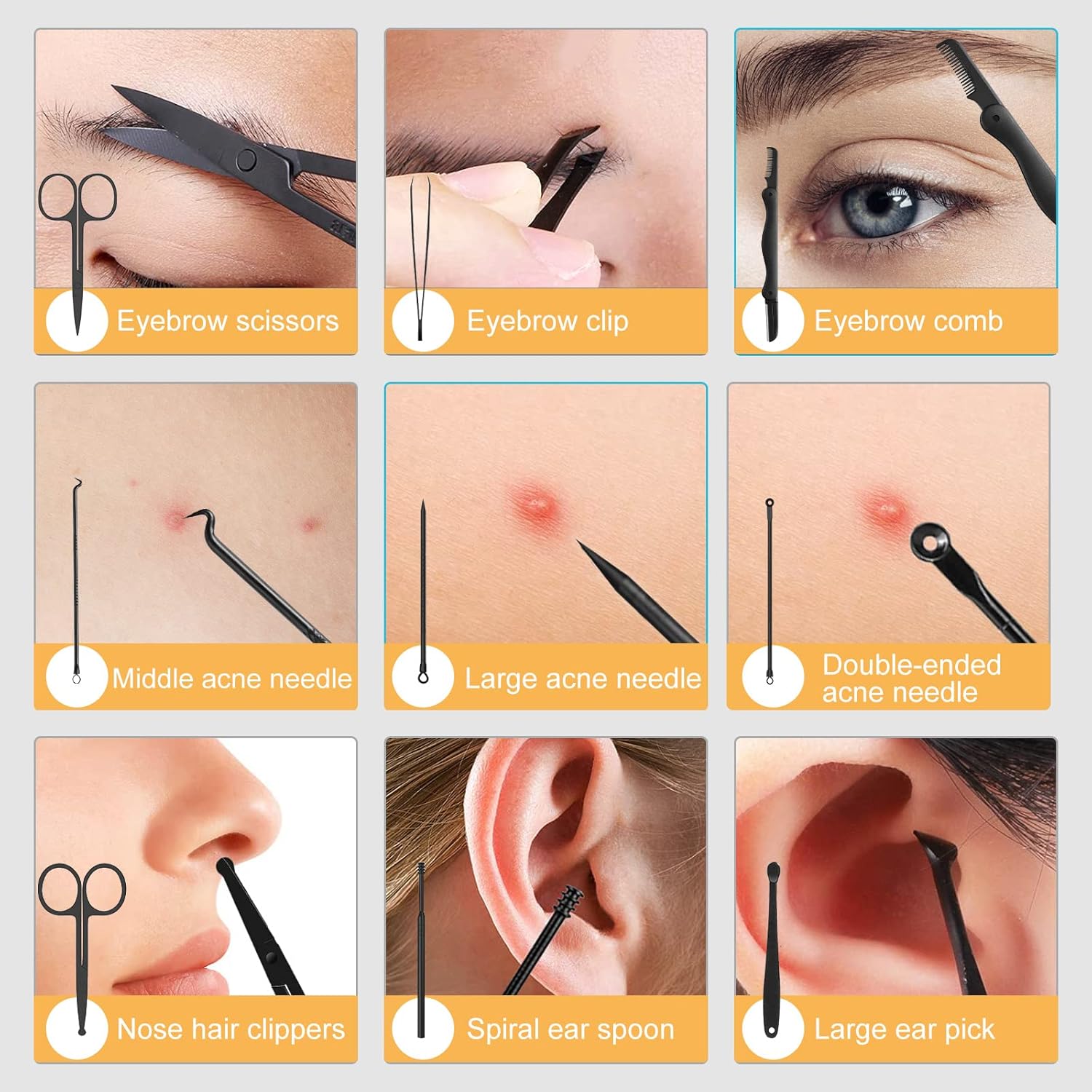 Eyebrow scissors

Eyebrow clip

Eyebrow comb

Middle acne needle

Large acne needle

Double-ended acne needle

Nose hair clippers

Spiral ear spoon

Large ear pick