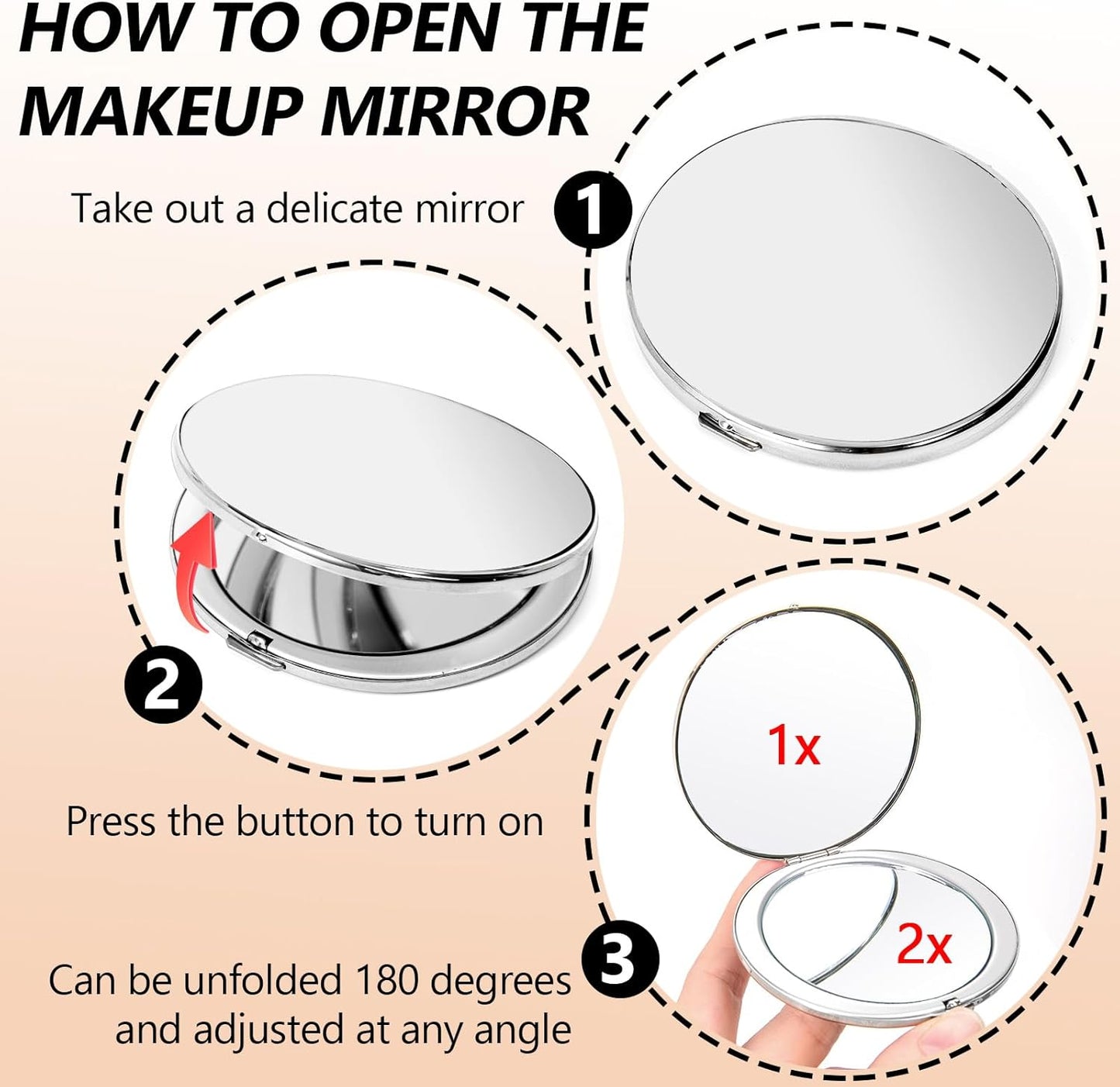 HOW TO OPEN THE MAKEUP MIRROR

Take out a delicate mirror

1

2

Press the button to turn on

1x

2x

3

Can be unfolded 180 degrees and adjusted at any angle