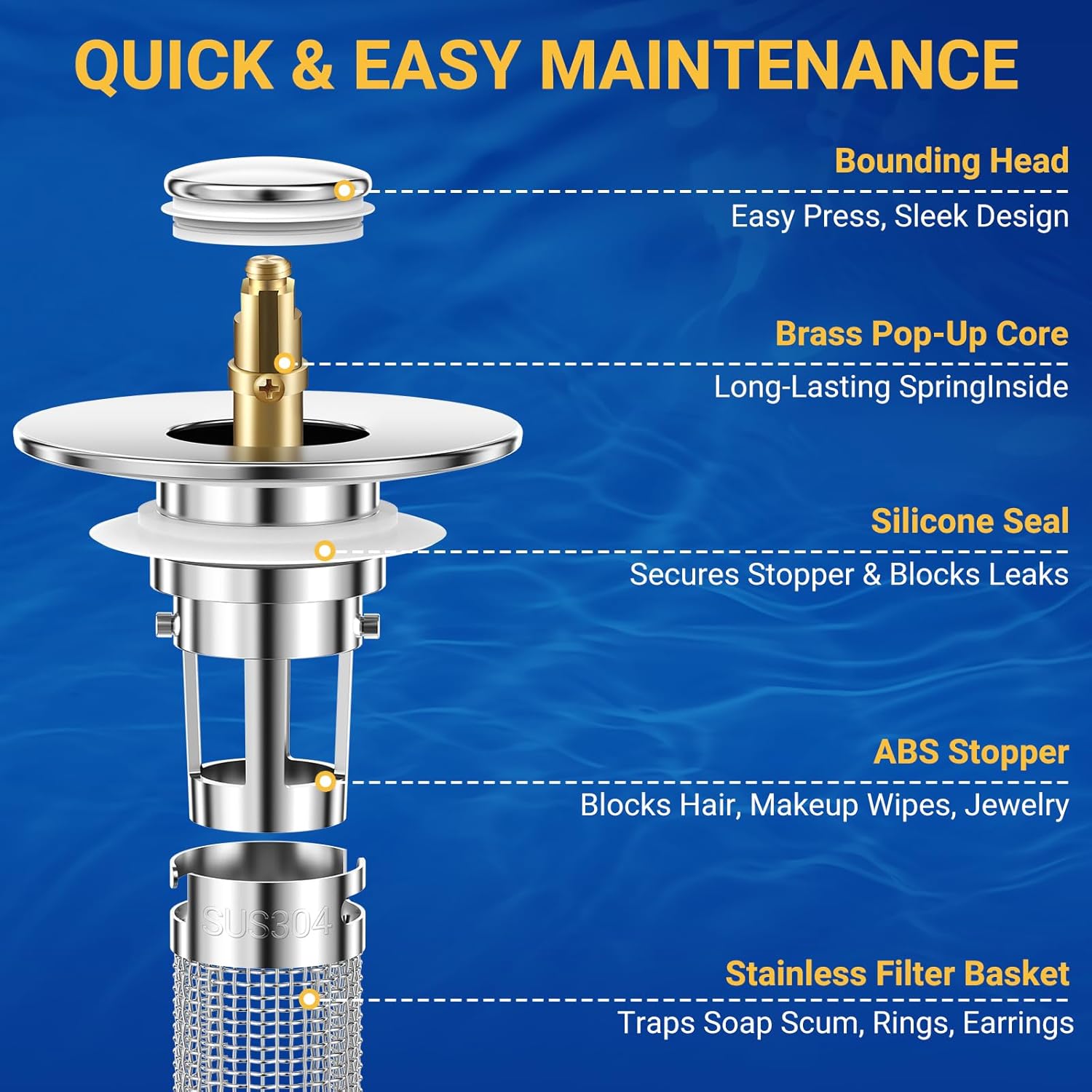 QUICK & EASY MAINTENANCE

Bounding Head
Easy Press, Sleek Design

Brass Pop-Up Core
Long-Lasting SpringInside

Silicone Seal
Secures Stopper & Blocks Leaks

ABS Stopper
Blocks Hair, Makeup Wipes, Jewelry

SUS304

Stainless Filter Basket
Traps Soap Scum, Rings, Earrings