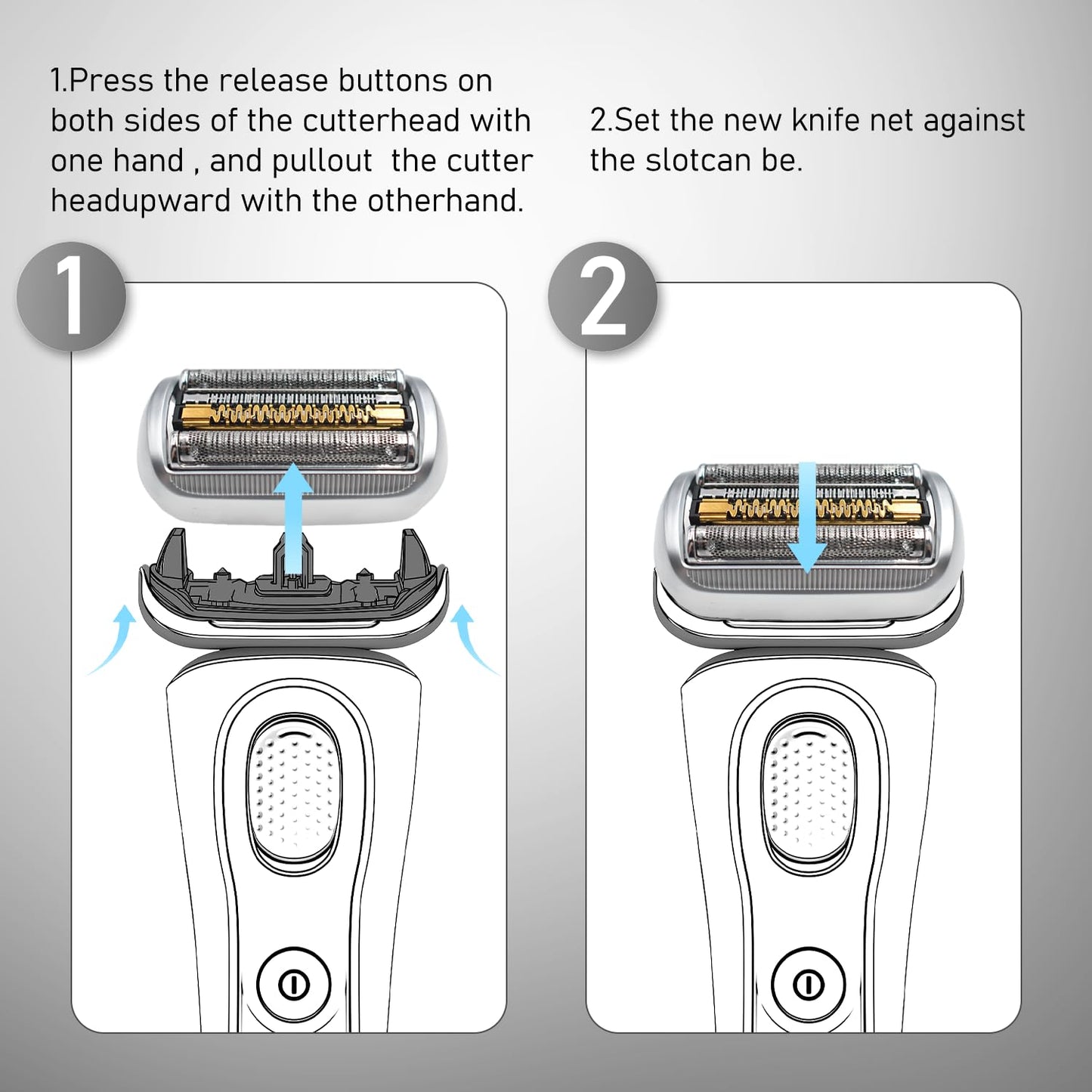 1.Press the release buttons on both sides of the cutterhead with one hand , and pullout the cutter headupward with the otherhand.

2.Set the new knife net against the slotcan be.

1

2