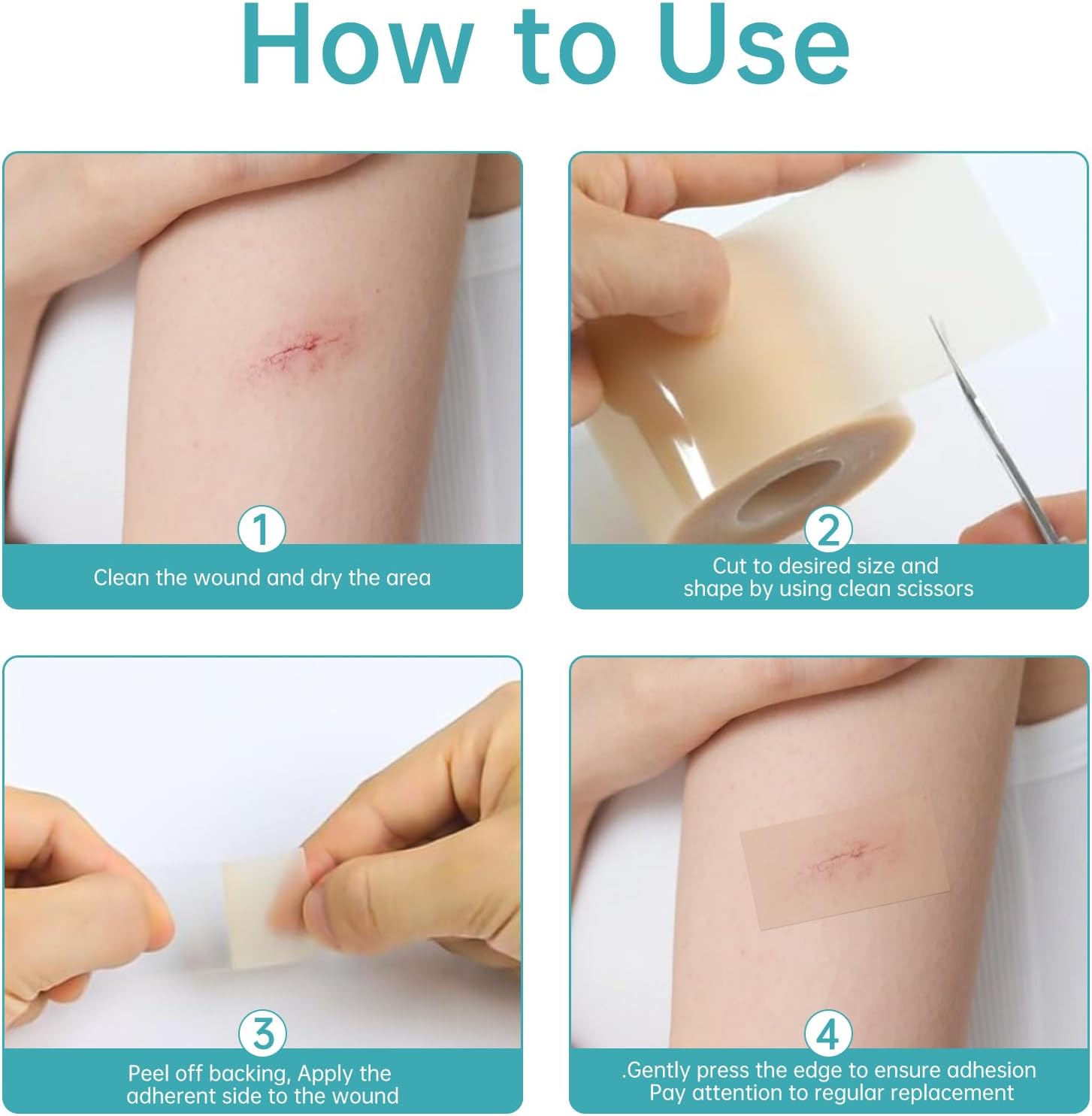 How to Use

1
Clean the wound and dry the area

2
Cut to desired size and shape by using clean scissors

3
Peel off backing, Apply the adherent side to the wound

4
.Gently press the edge to ensure adhesion
Pay attention to regular replacement