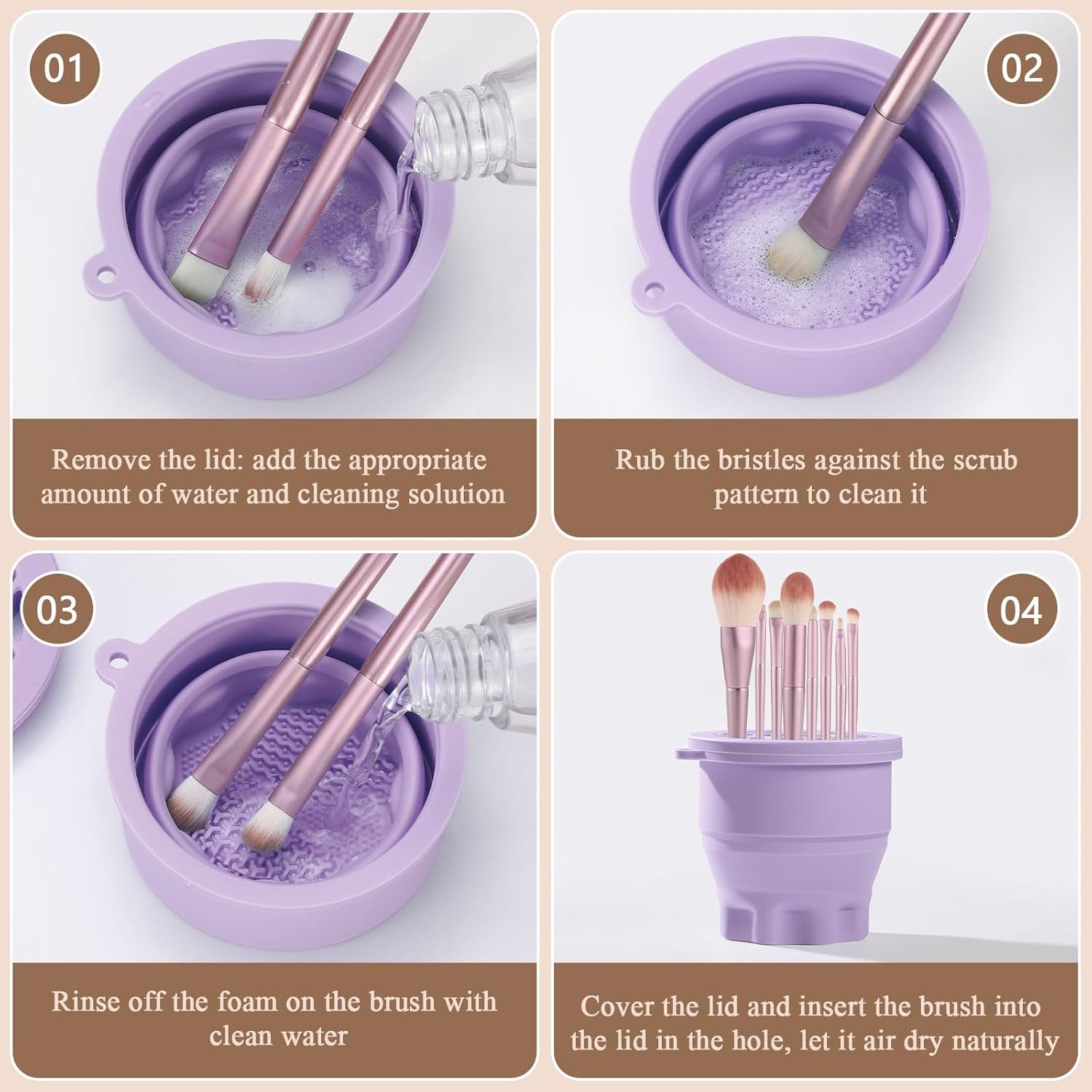 01

Remove the lid: add the appropriate amount of water and cleaning solution

02

Rub the bristles against the scrub pattern to clean it

03

Rinse off the foam on the brush with clean water

04

Cover the lid and insert the brush into the lid in the hole, let it air dry naturally