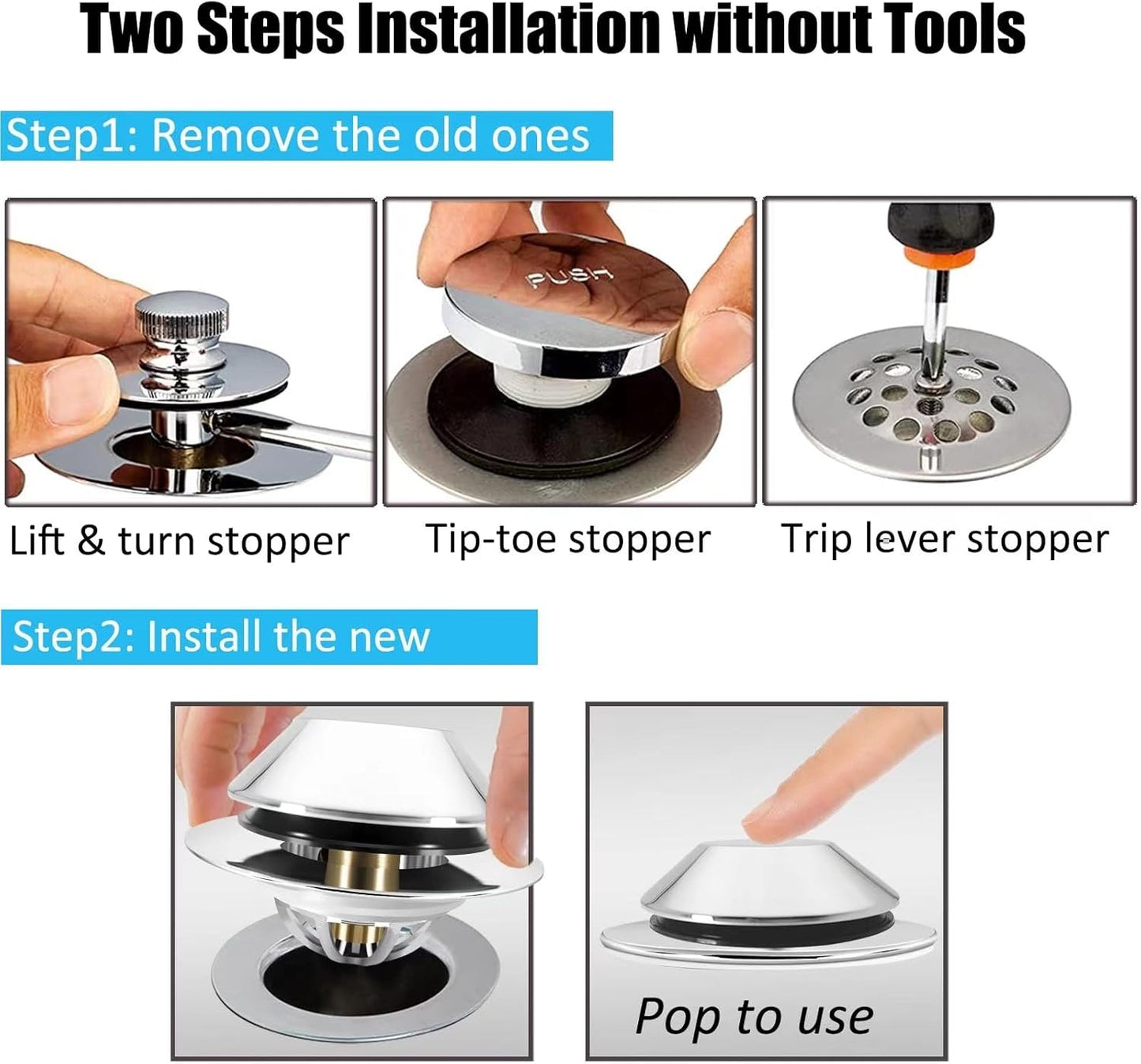 Two Steps Installation without Tools

Step1: Remove the old ones

PUSH

Lift & turn stopper

Tip-toe stopper

Trip lever stopper

Step2: Install the new

Pop to use