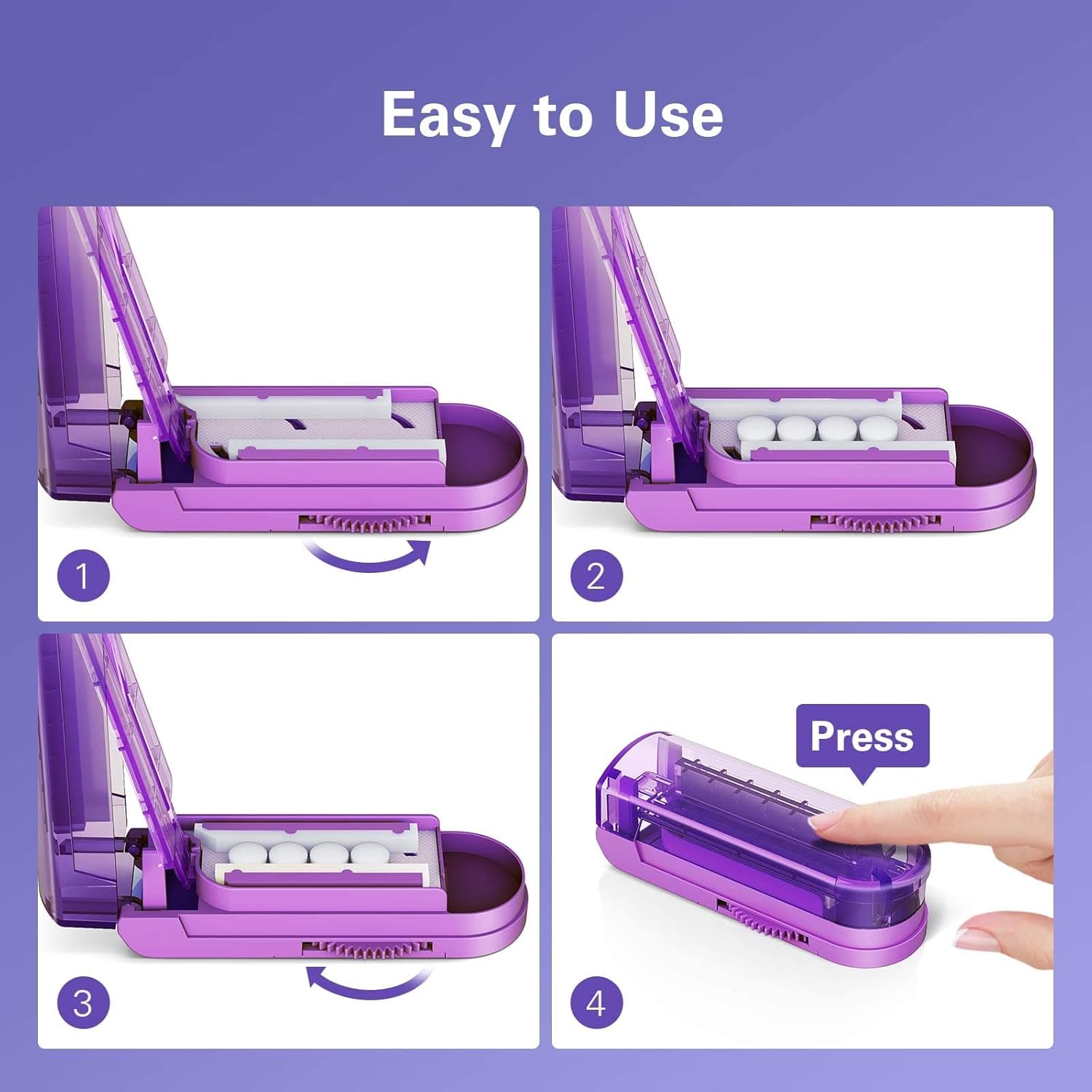 Easy to Use

1

2

3

Press

4